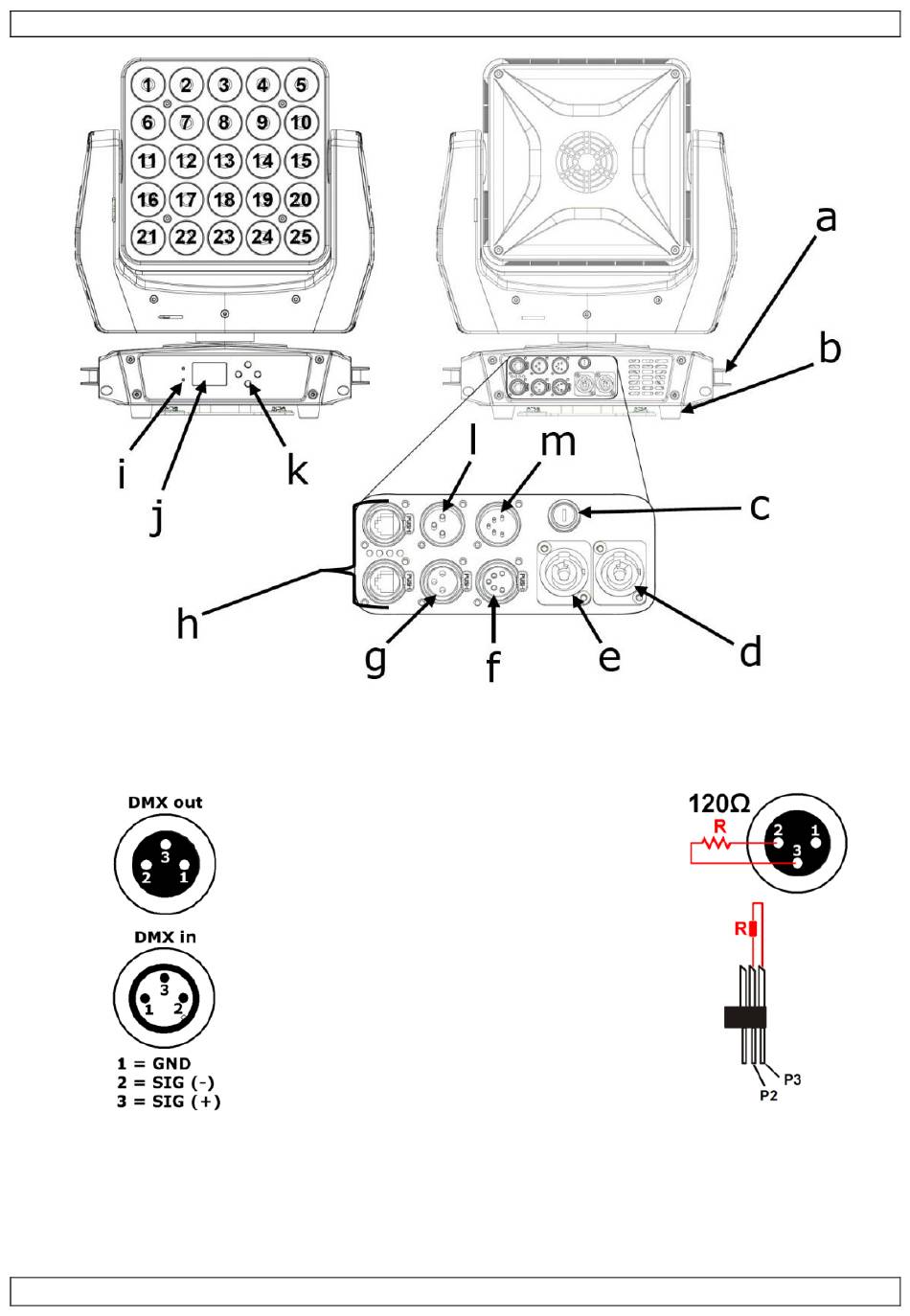 1 2 3 4 5
6 7 8 9 10
11 12 13 14 15
16 17 18 19 20
21 22 23 24 25

a
b
i
j
k
l
m
c
h
g
f
e
d

DMX out
3
2 1

DMX in
3
1 2

1 = GND
2 = SIG (-)
3 = SIG (+)

120Ω
R
2 1
3

R
P3
P2