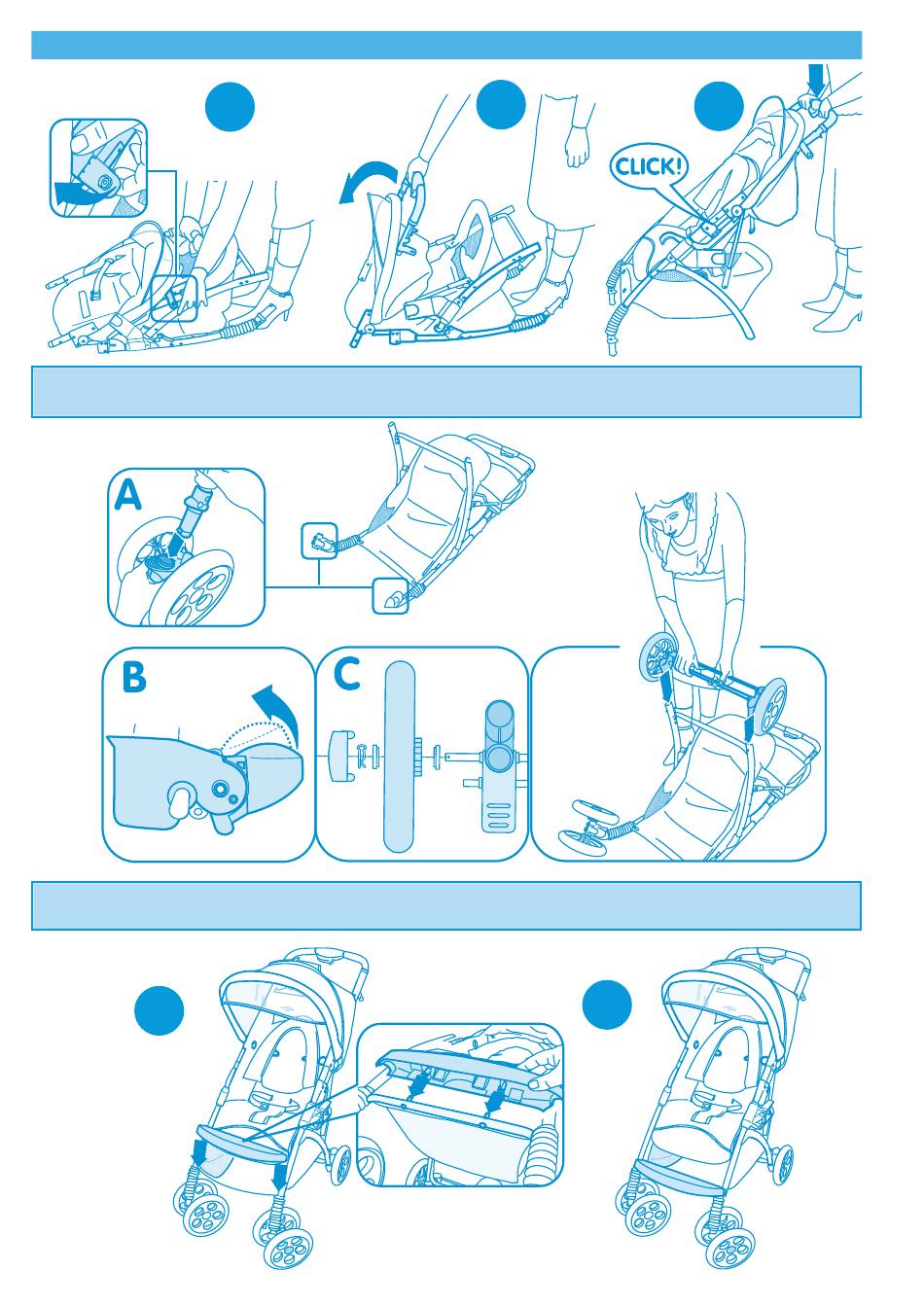 CLICK!

A

B

C