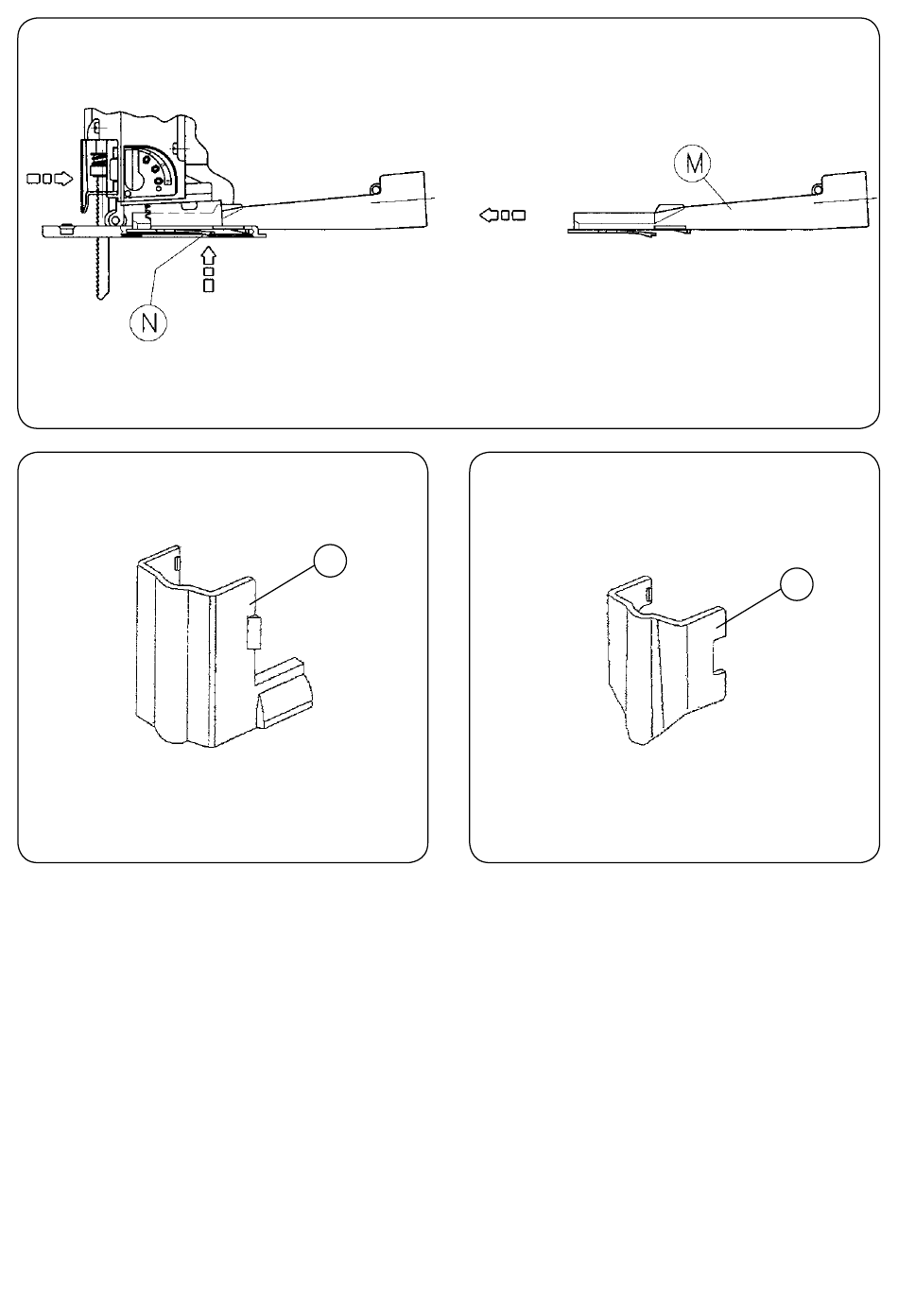 M

N