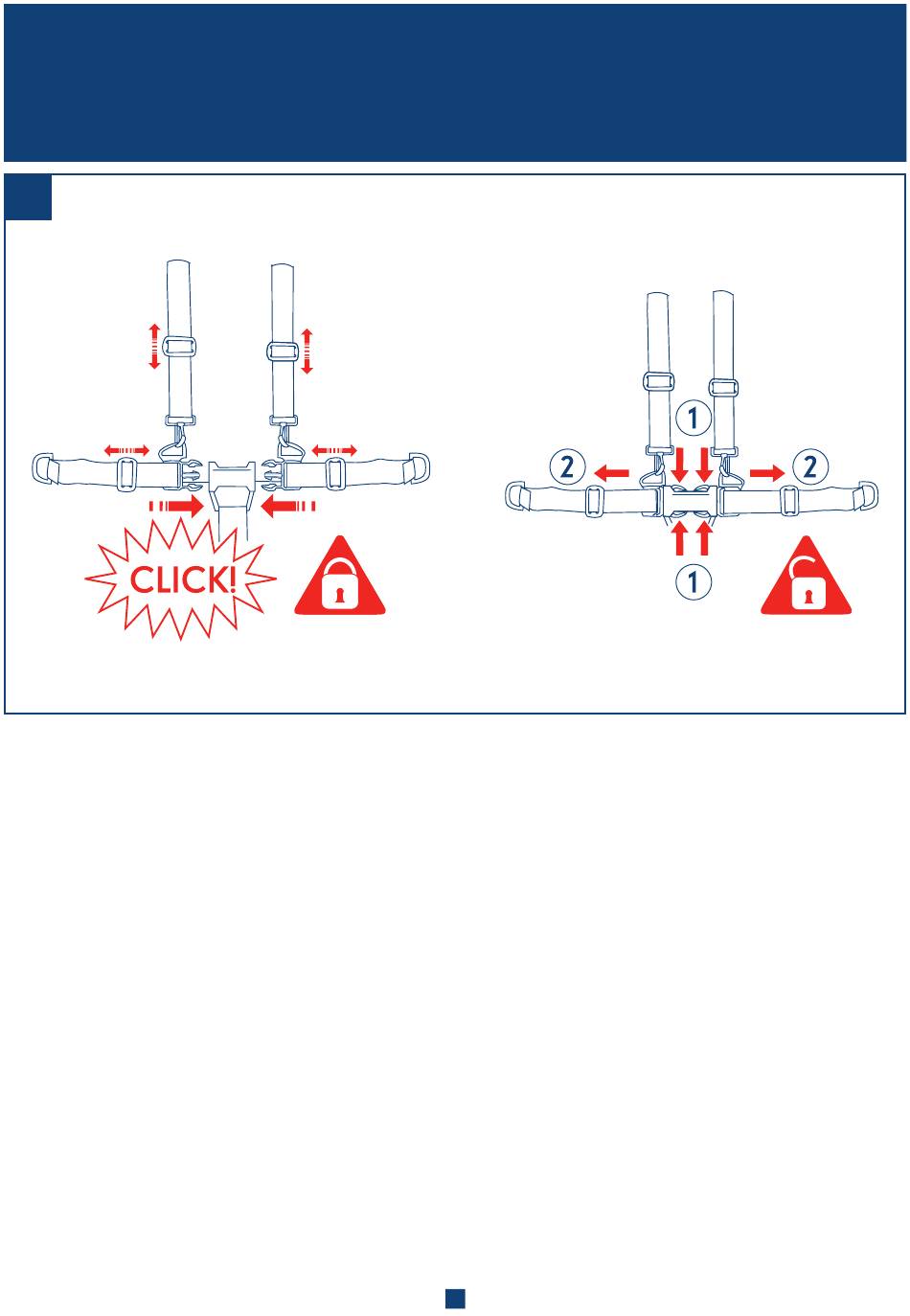 CLICK!

1

2

2

1