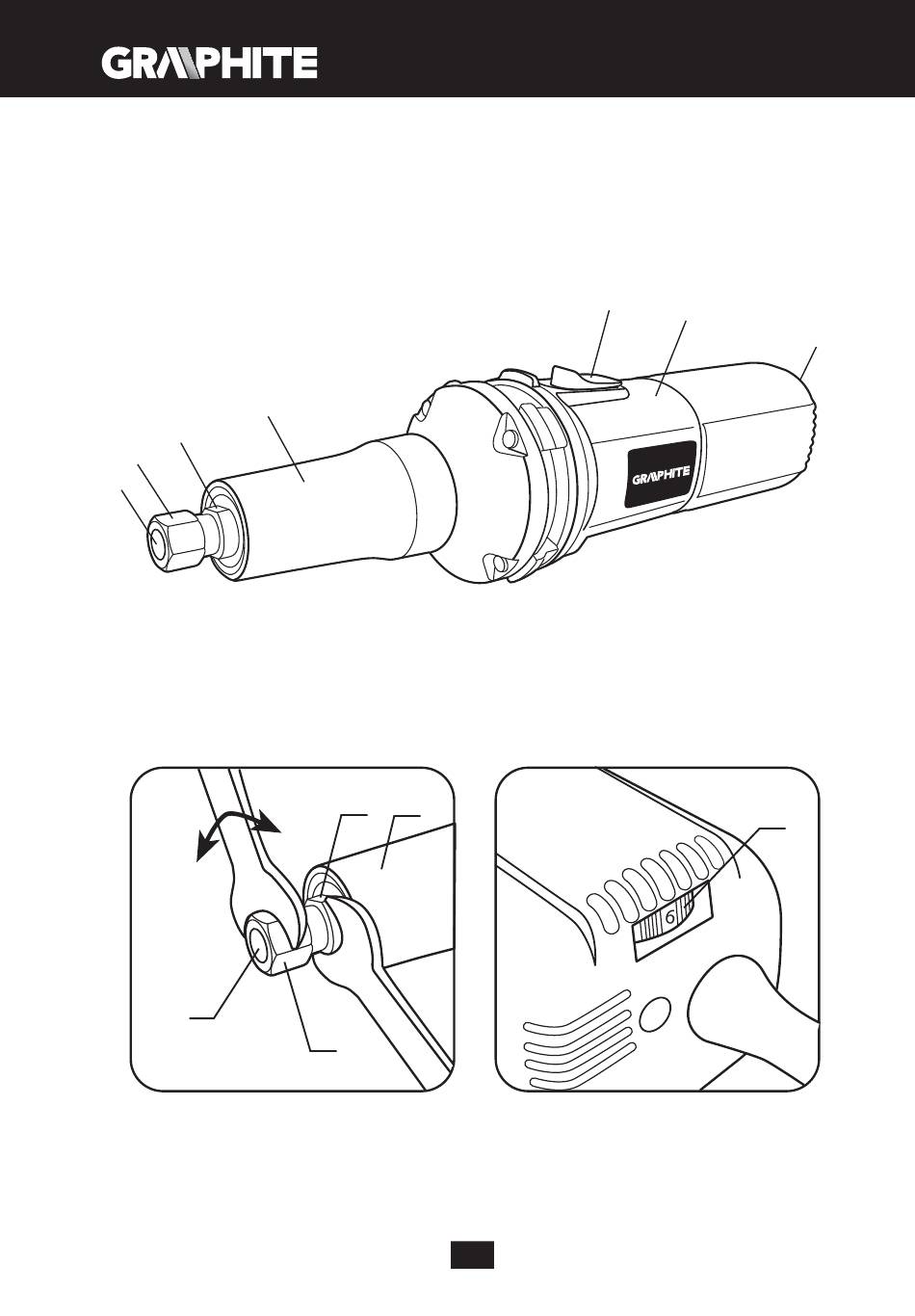 GRAPHITE

GRAPHITE

6