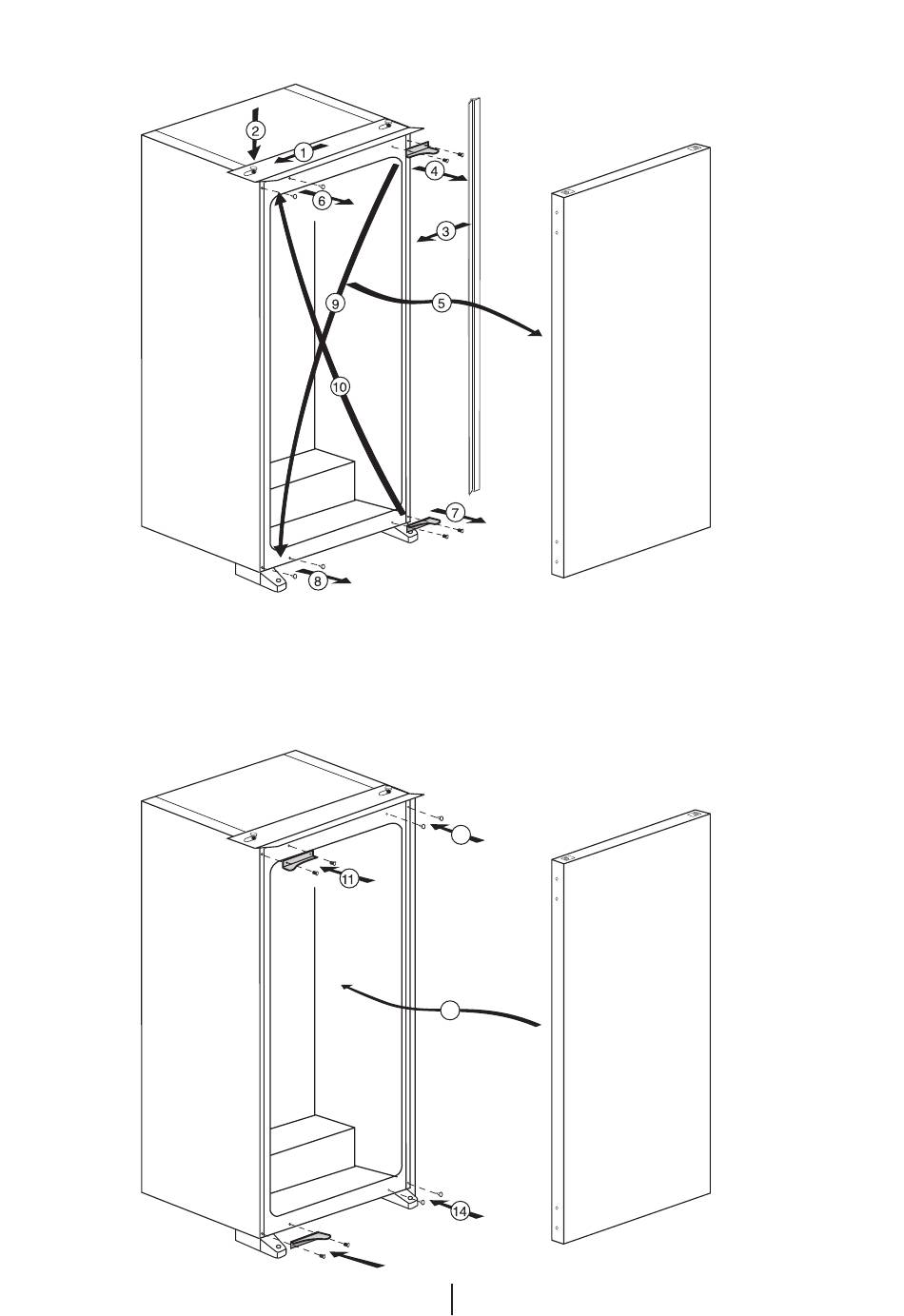 2
1
4
6
3
9
5
10
7
8
11
14