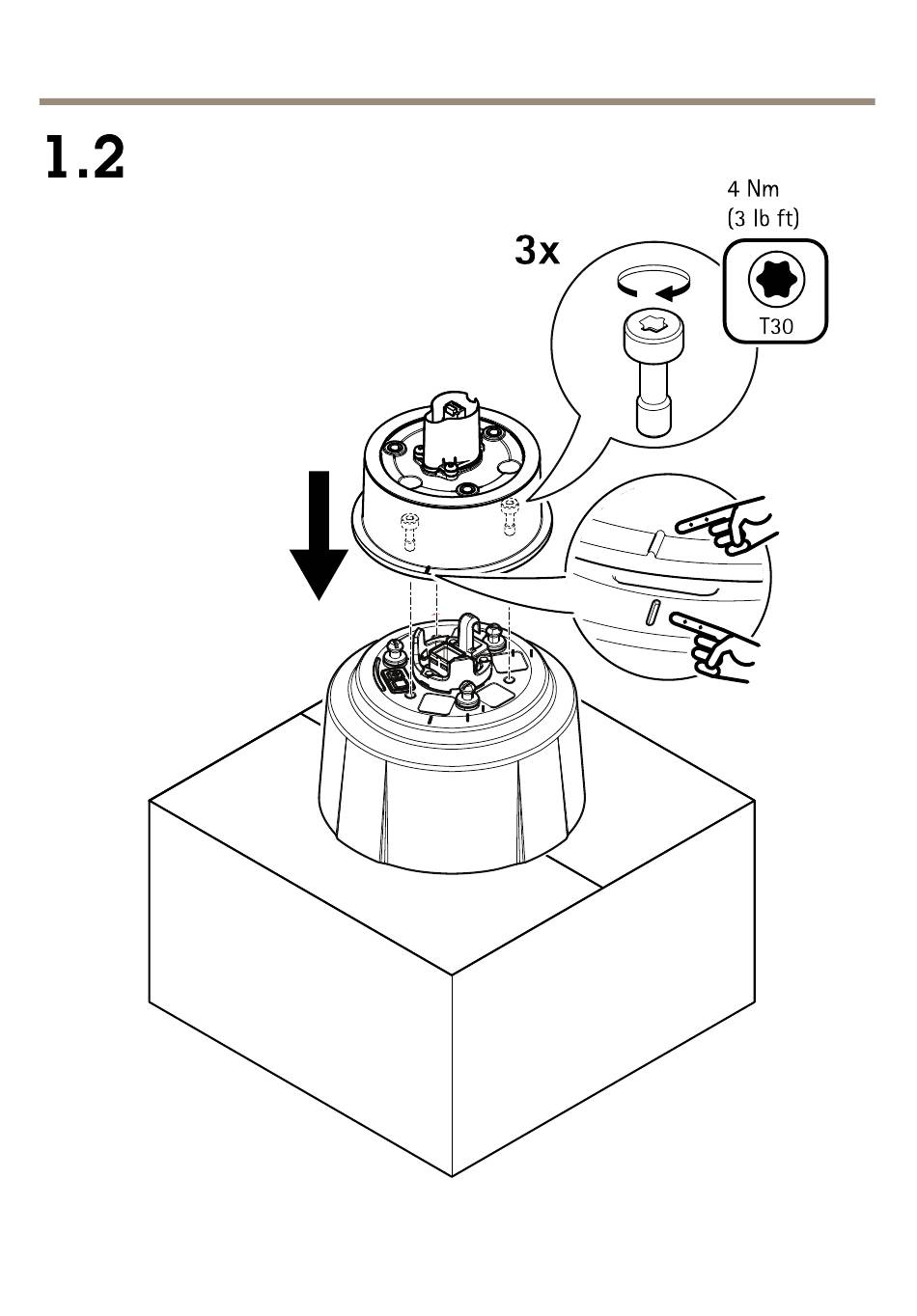 1.2

4 Nm
(3 lb ft)

3x

T30