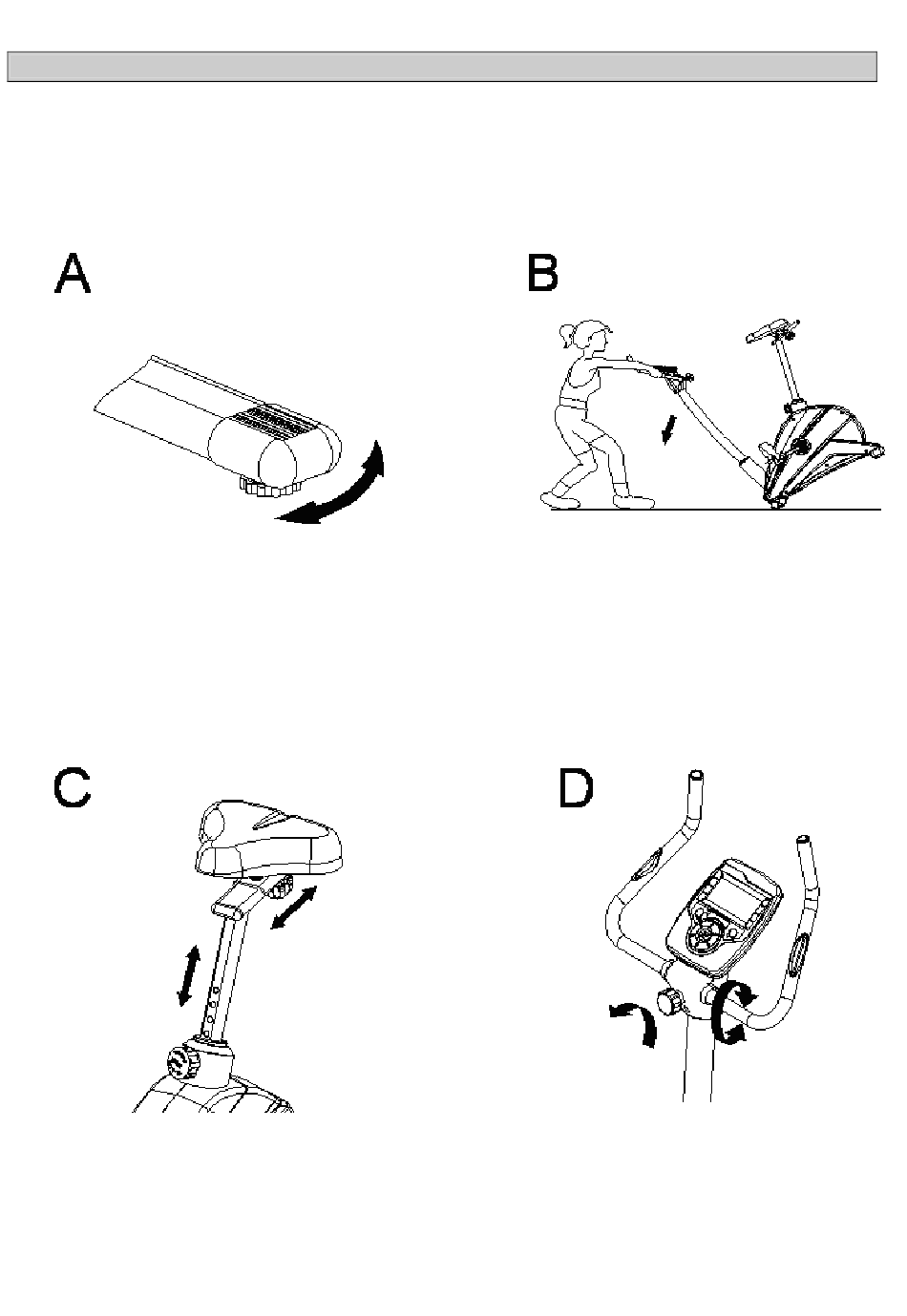 A

B

C

D