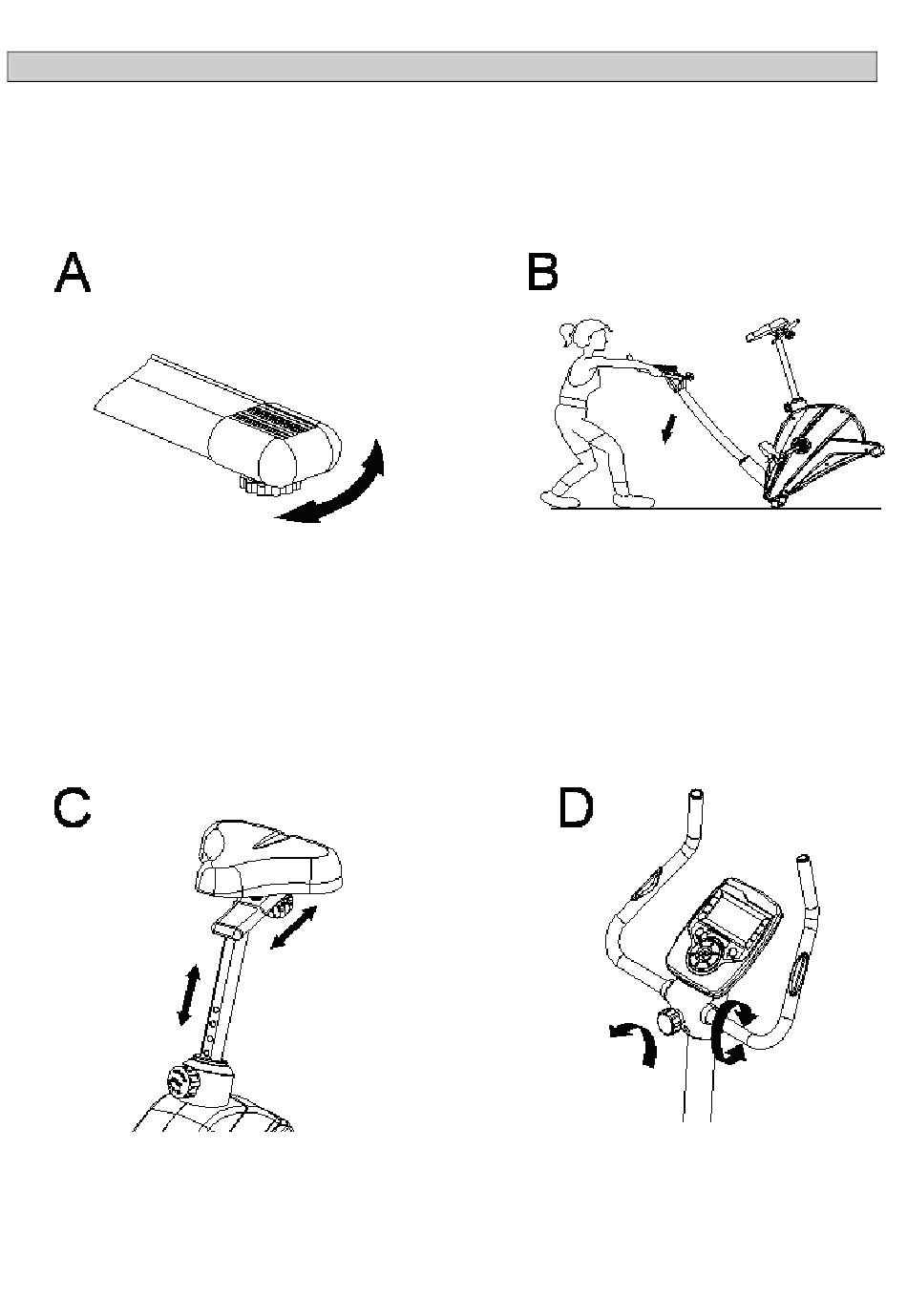 A

B

C

D