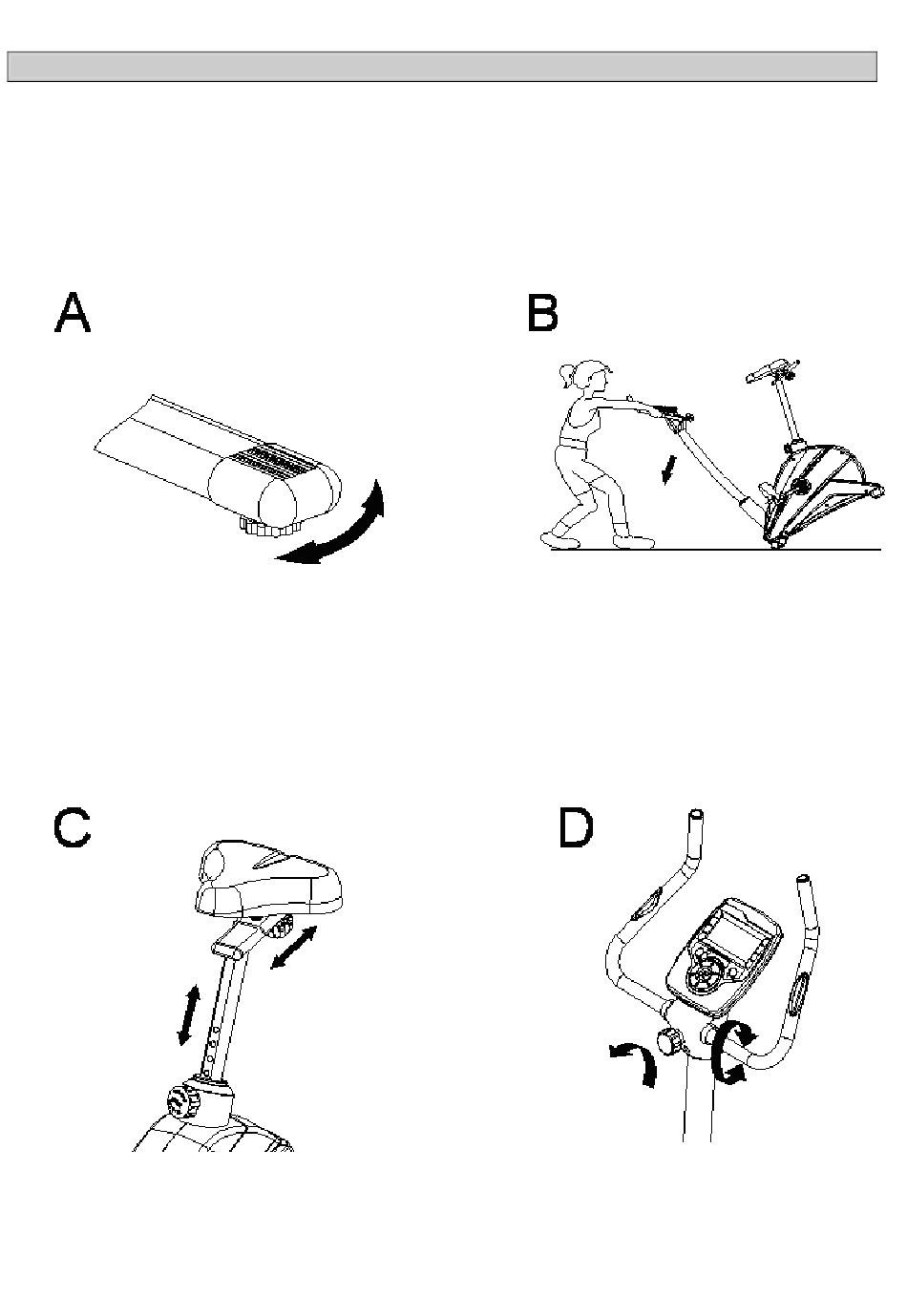 A

B

C

D