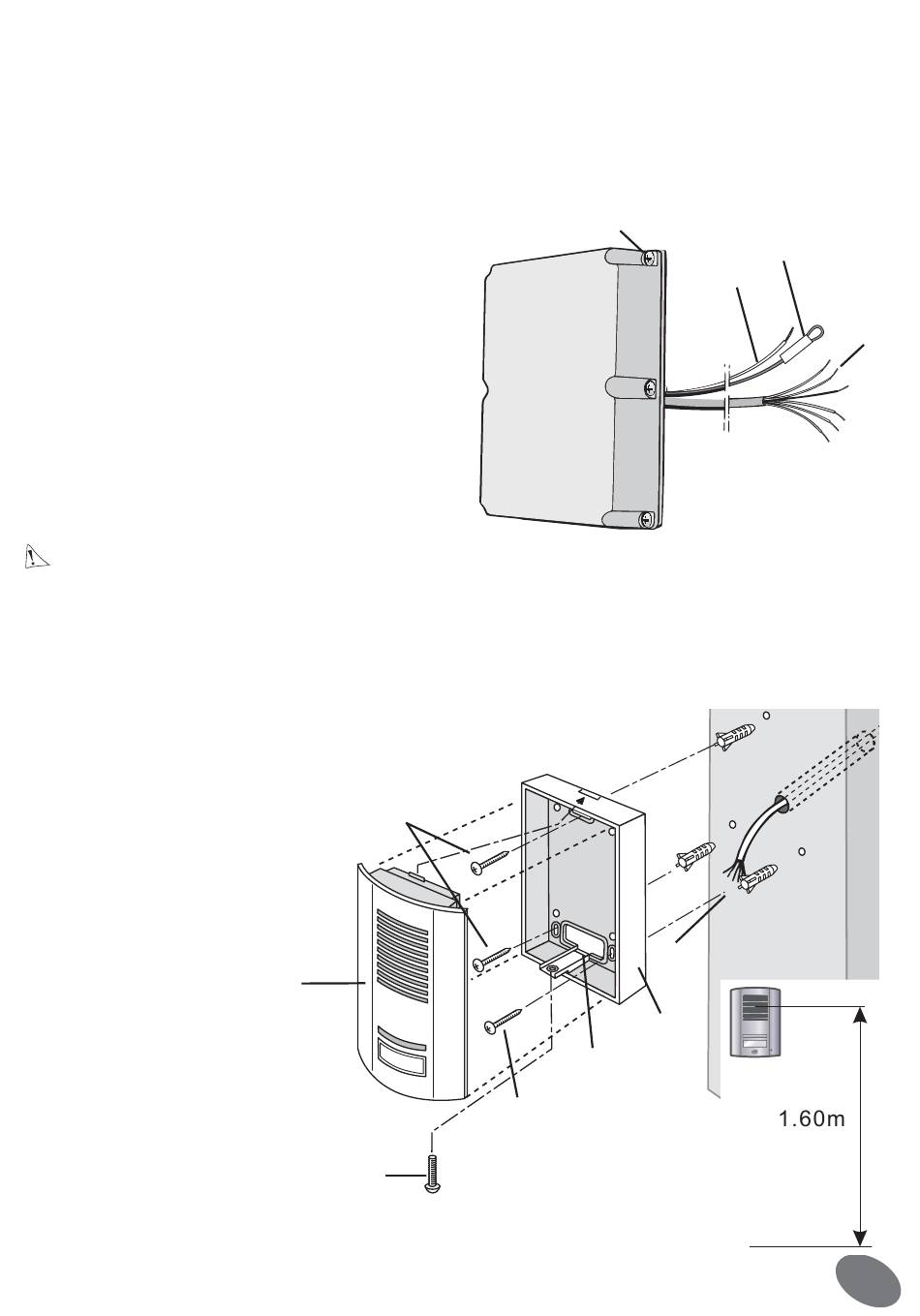 1.60m