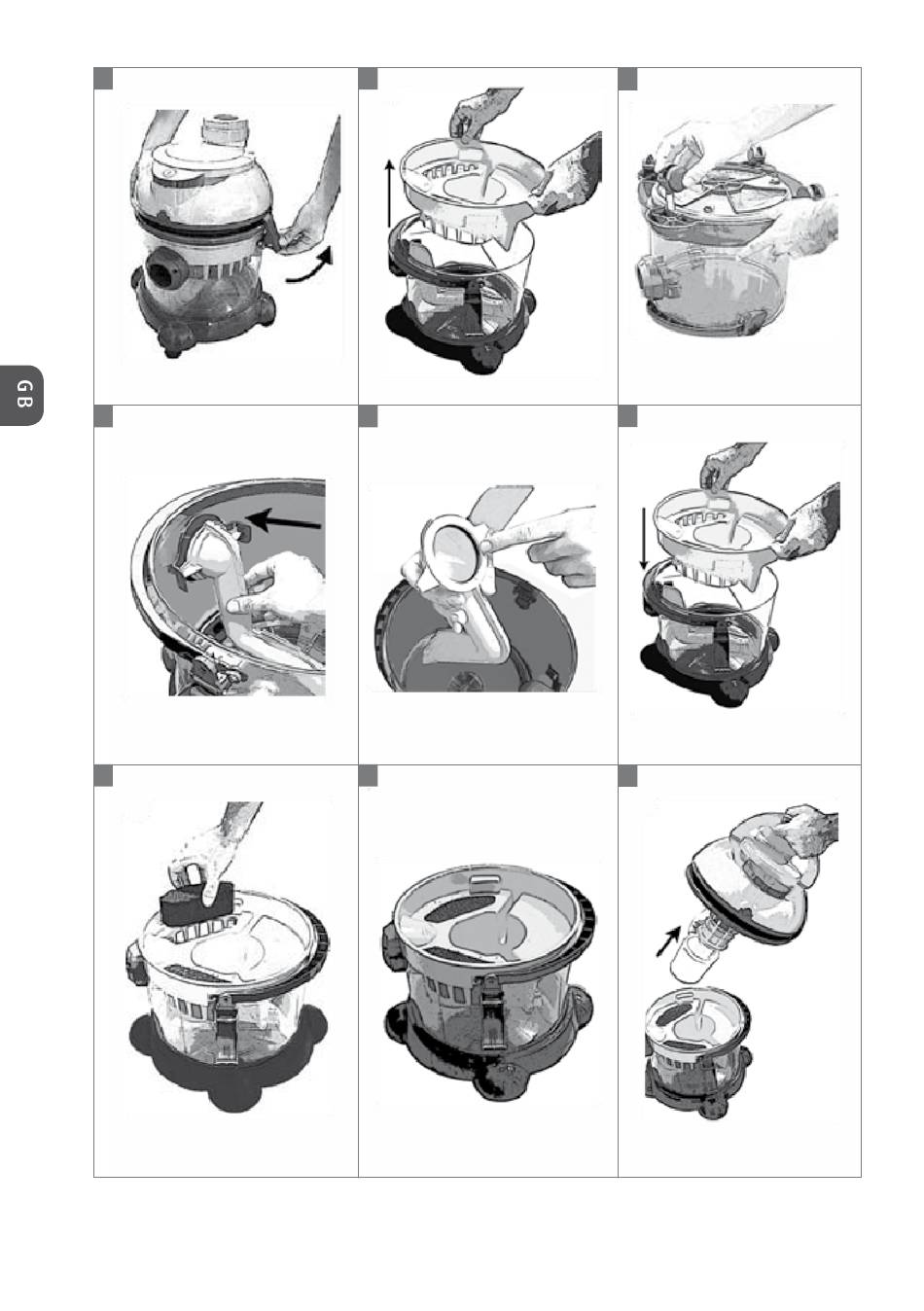 GB