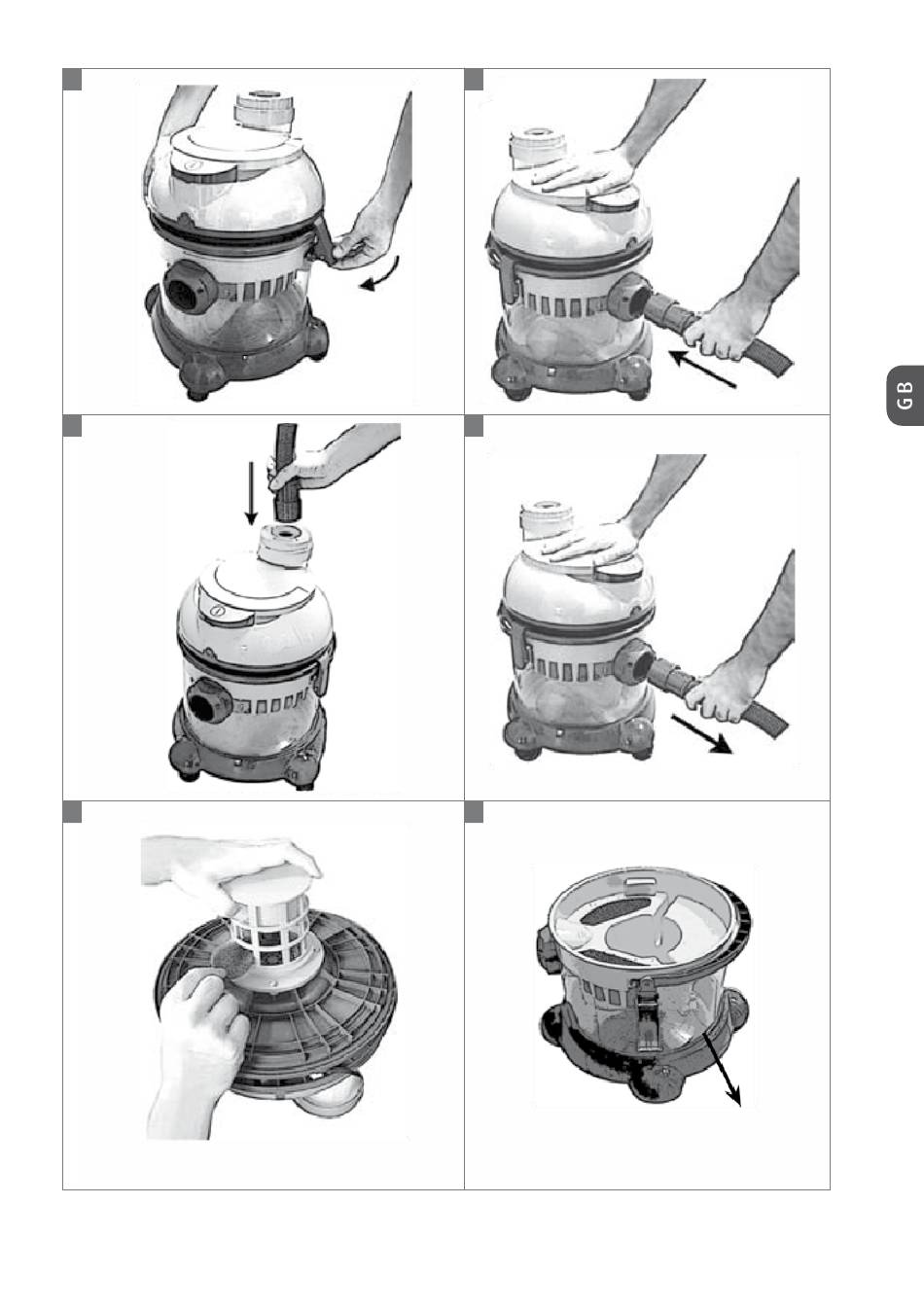 GB