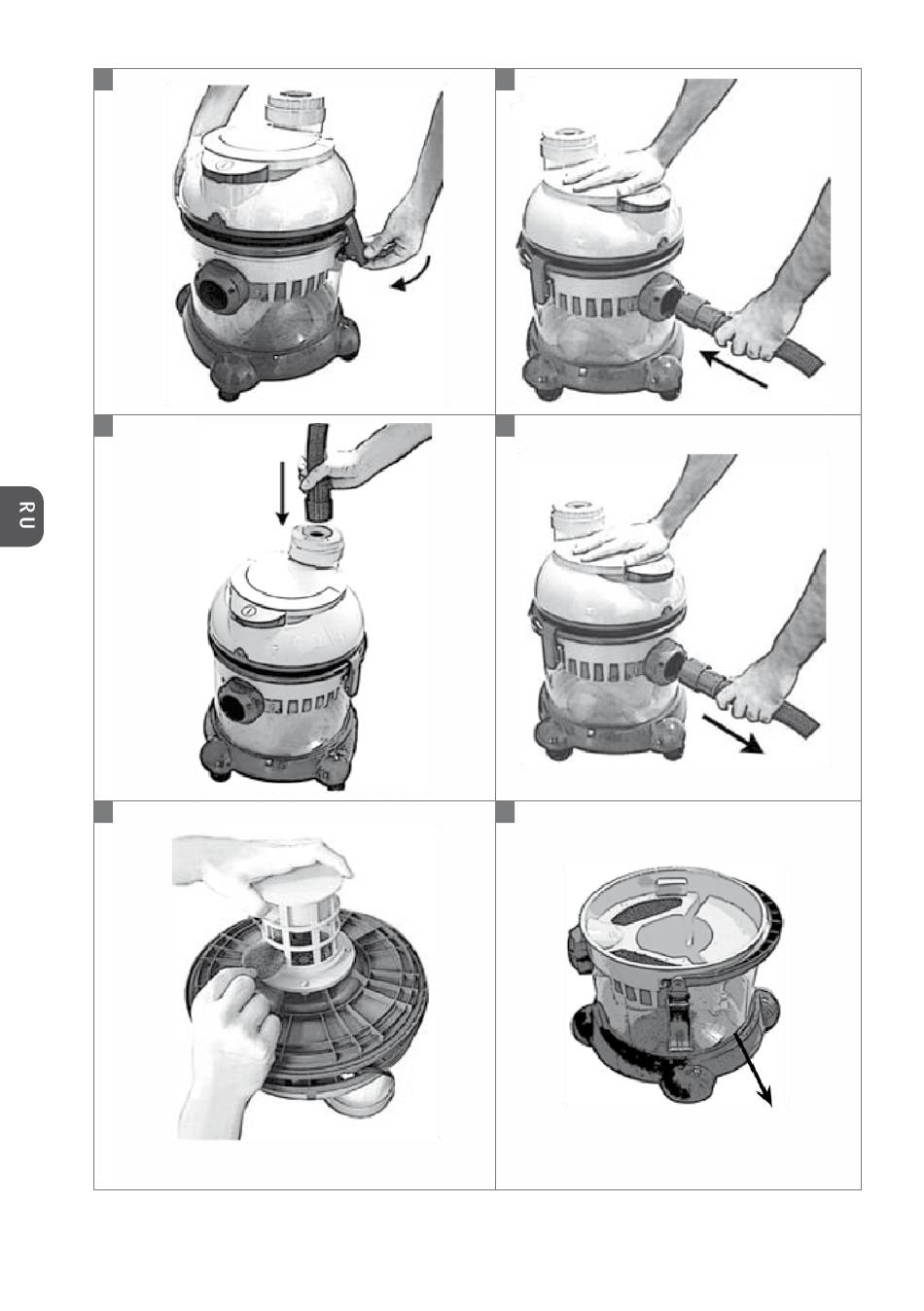 RU