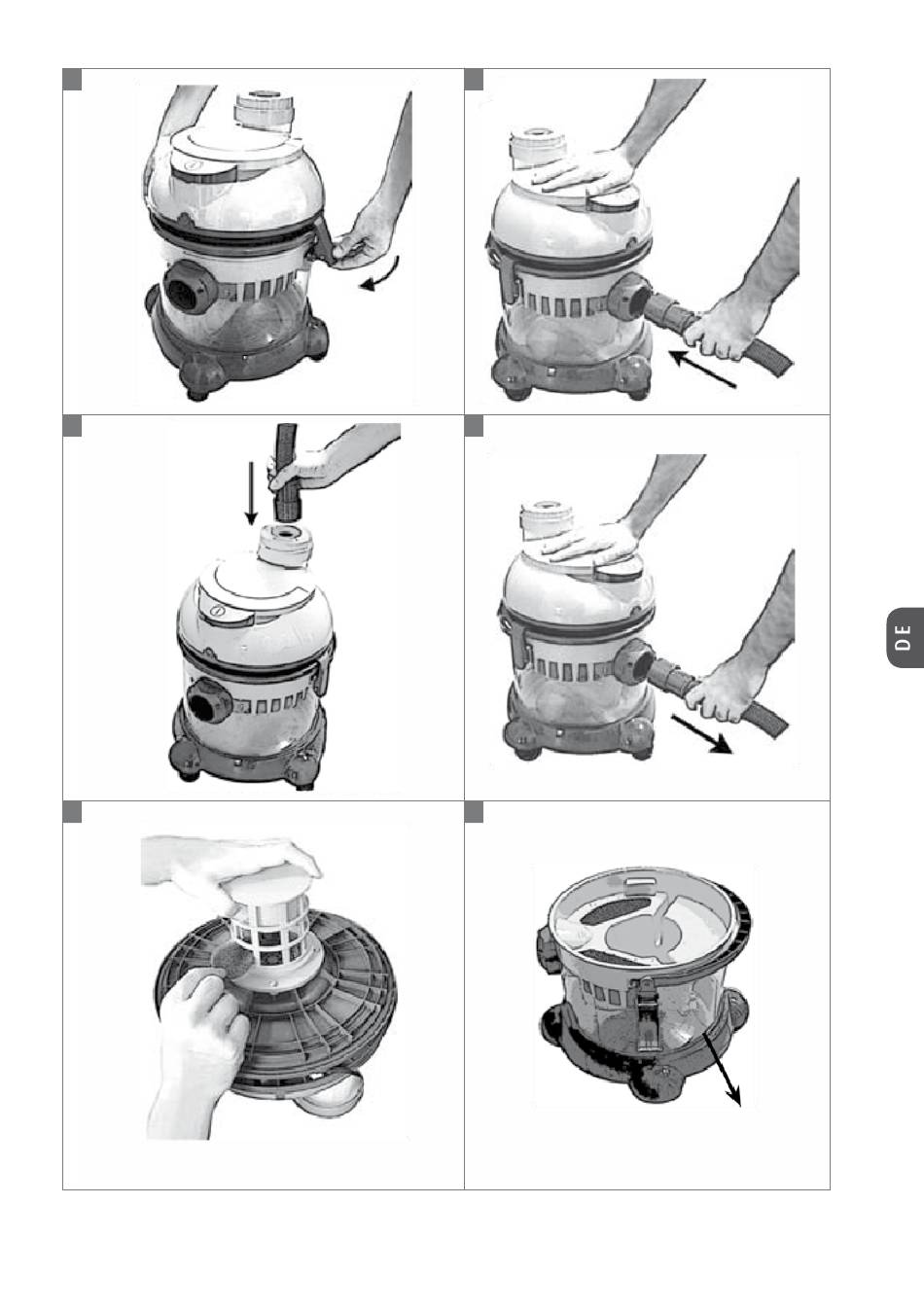 DE