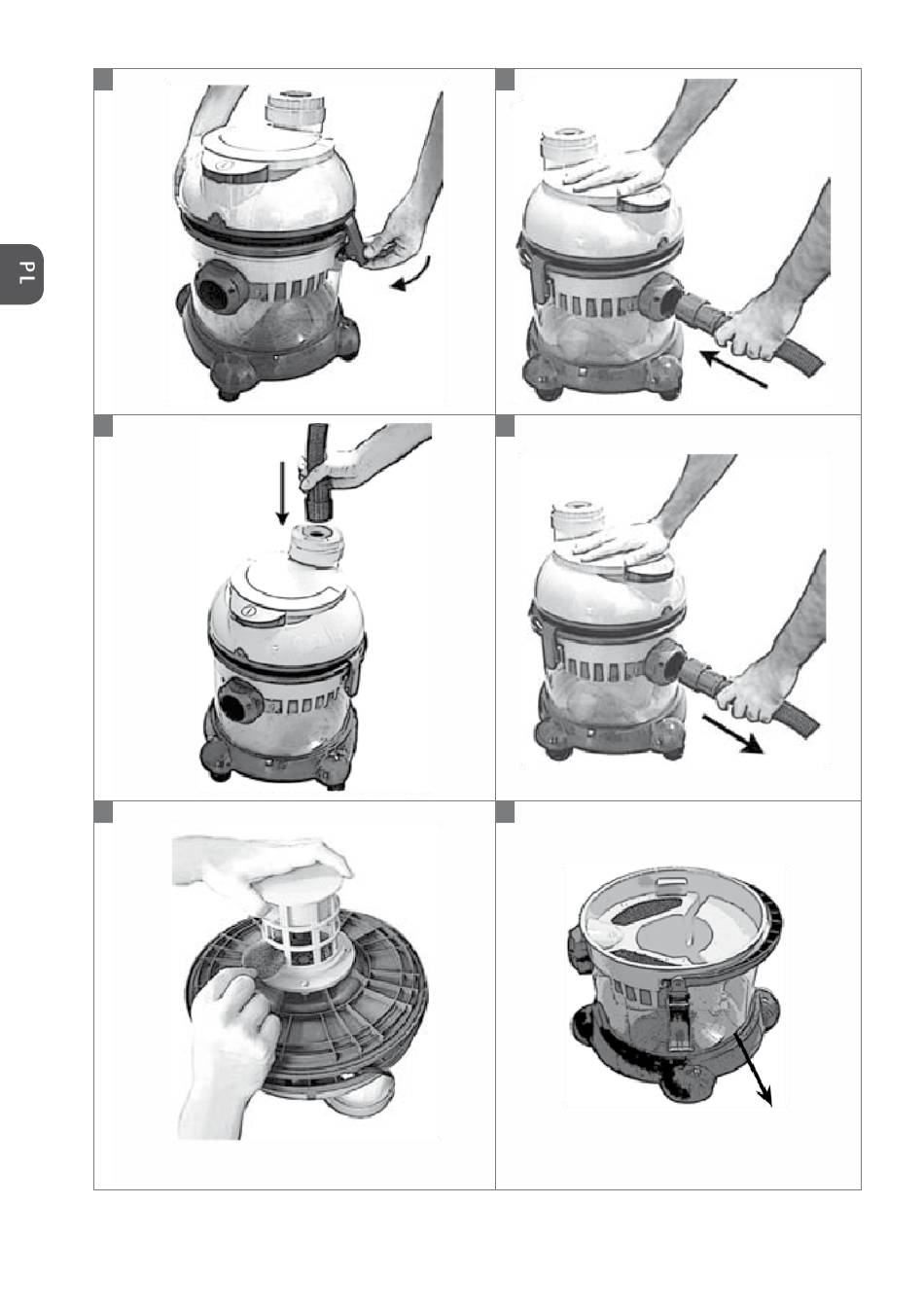 PL