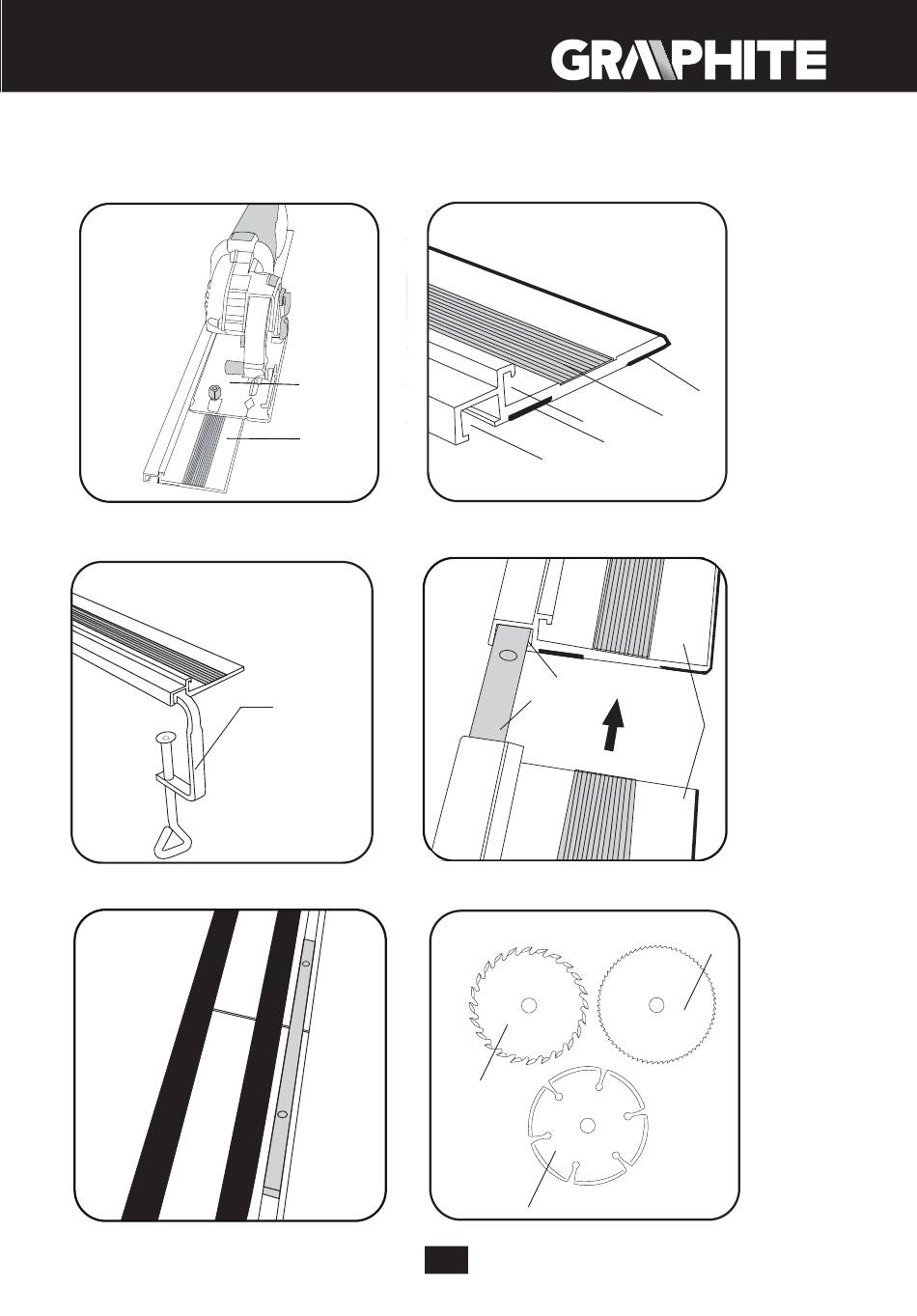 GRAPHITE