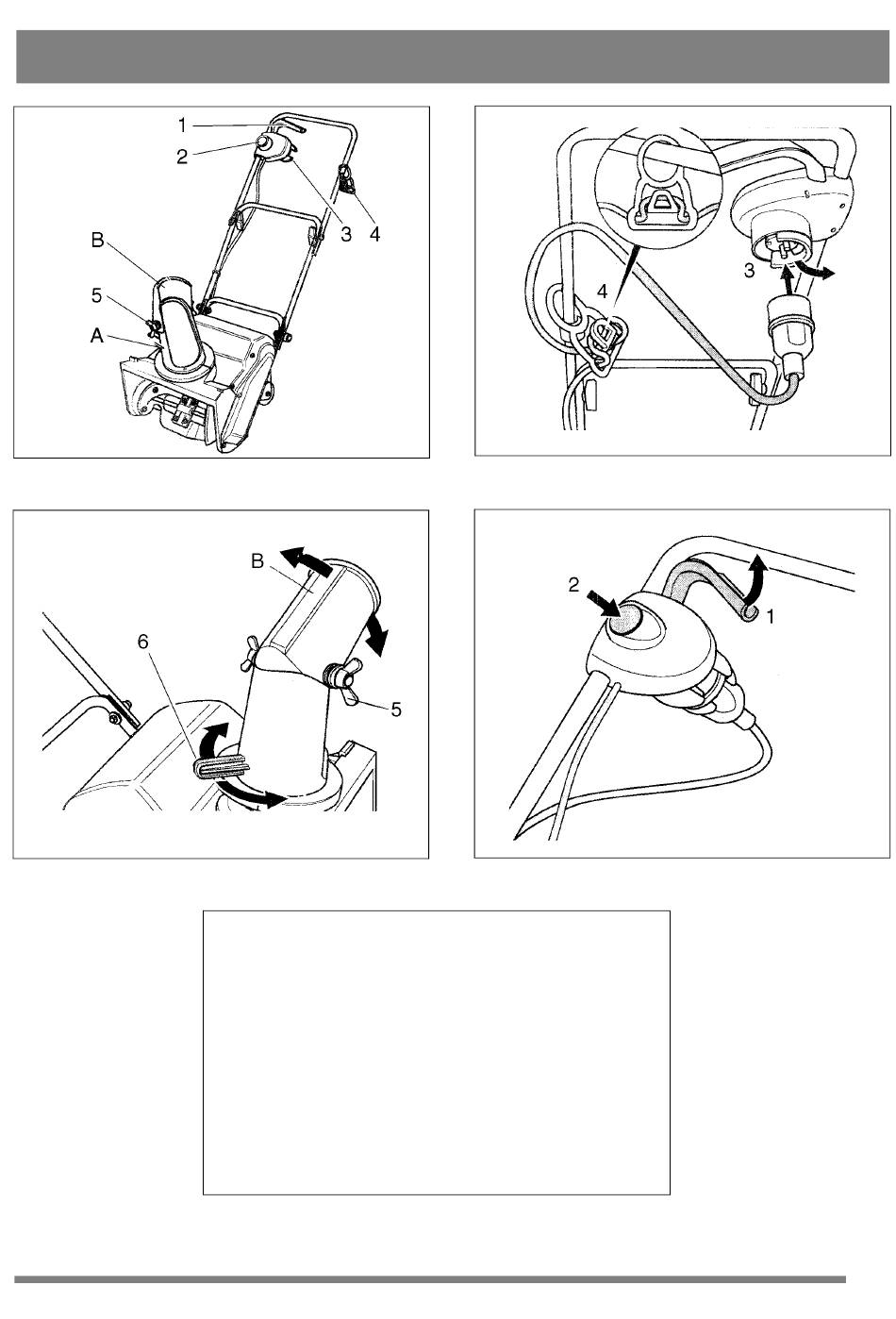 1
2
3
4
B
5
A

4
3

B
6
5

2
1