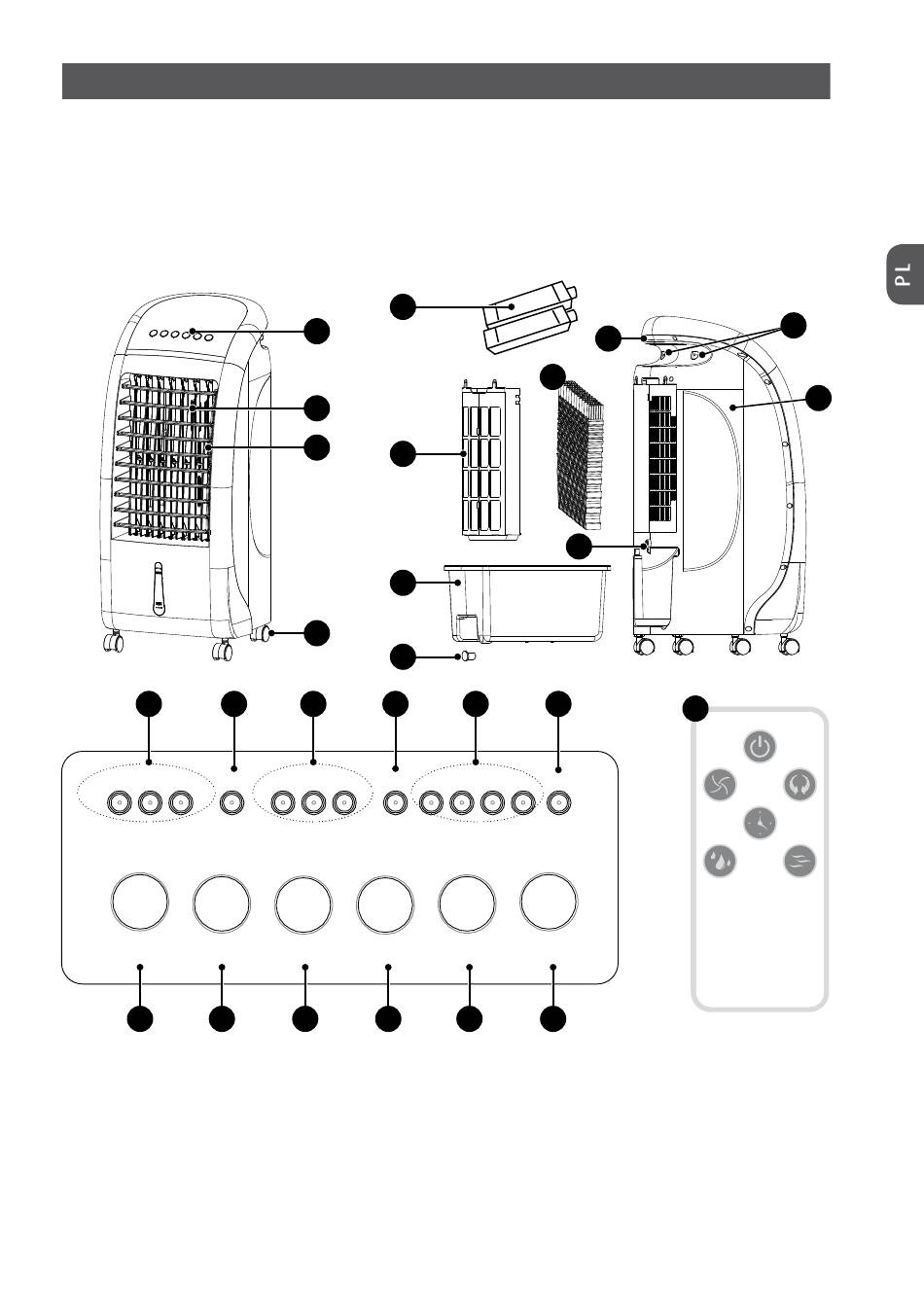 PL