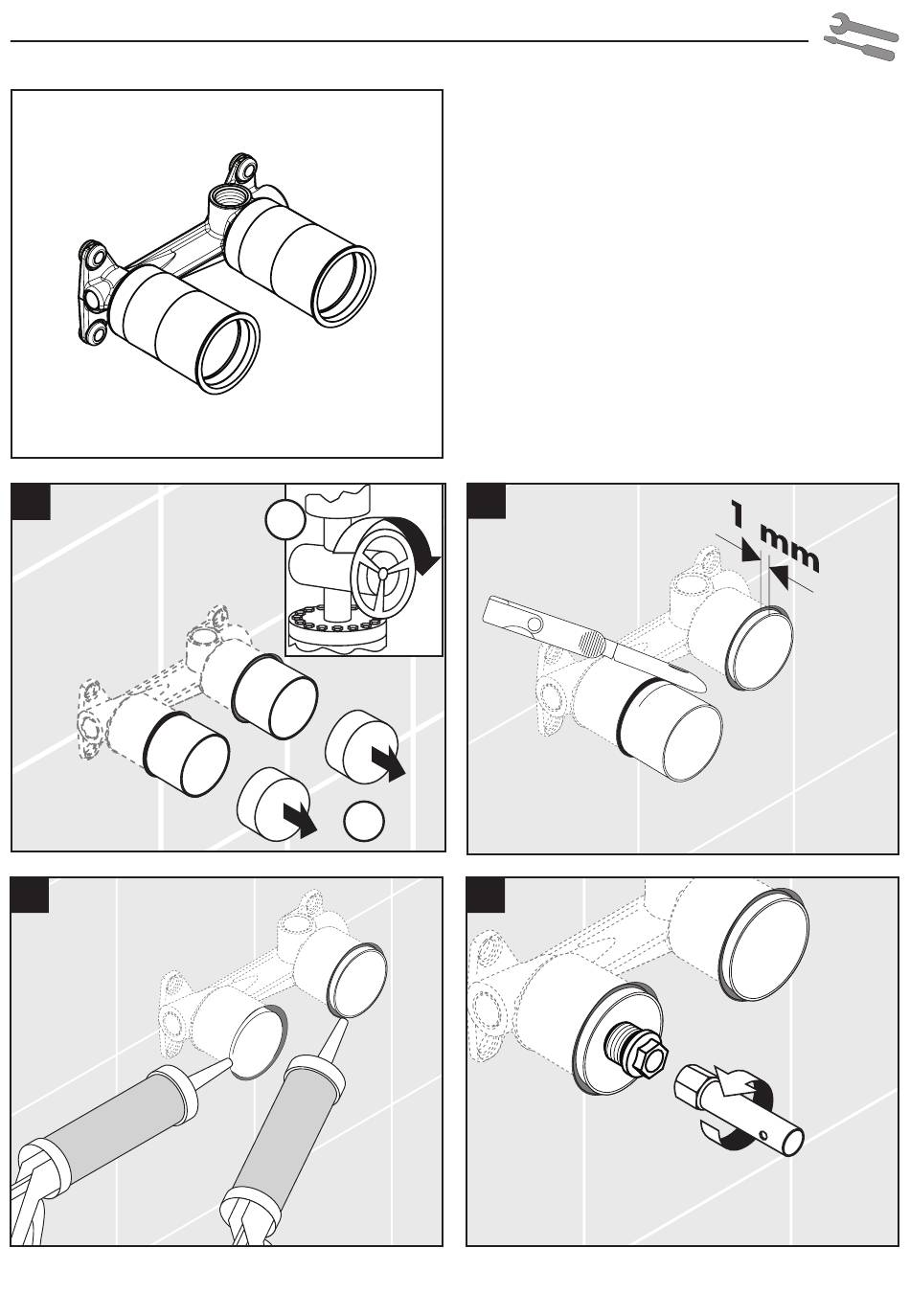 1 mm