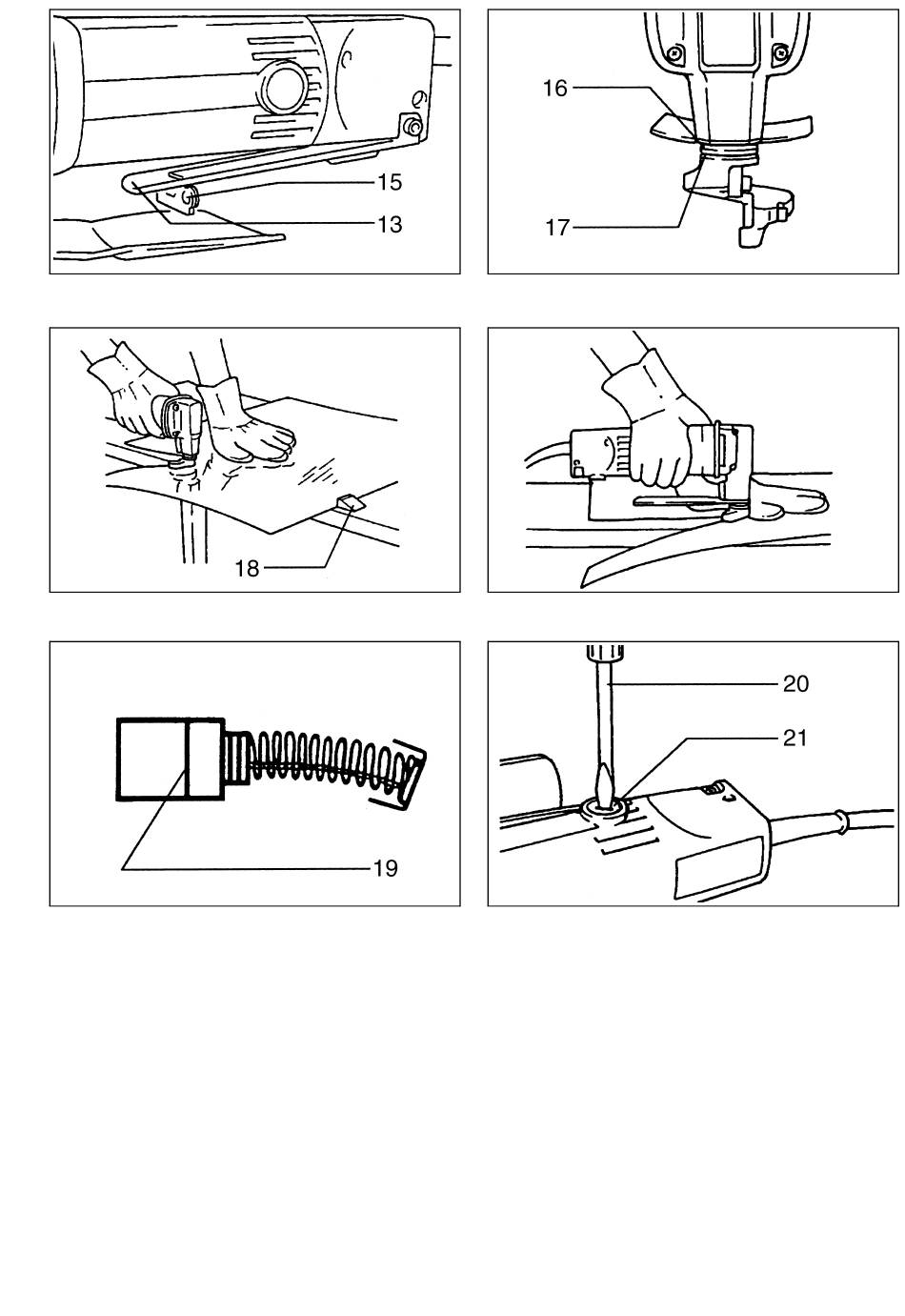 15
13

16
17

18

19

20
21