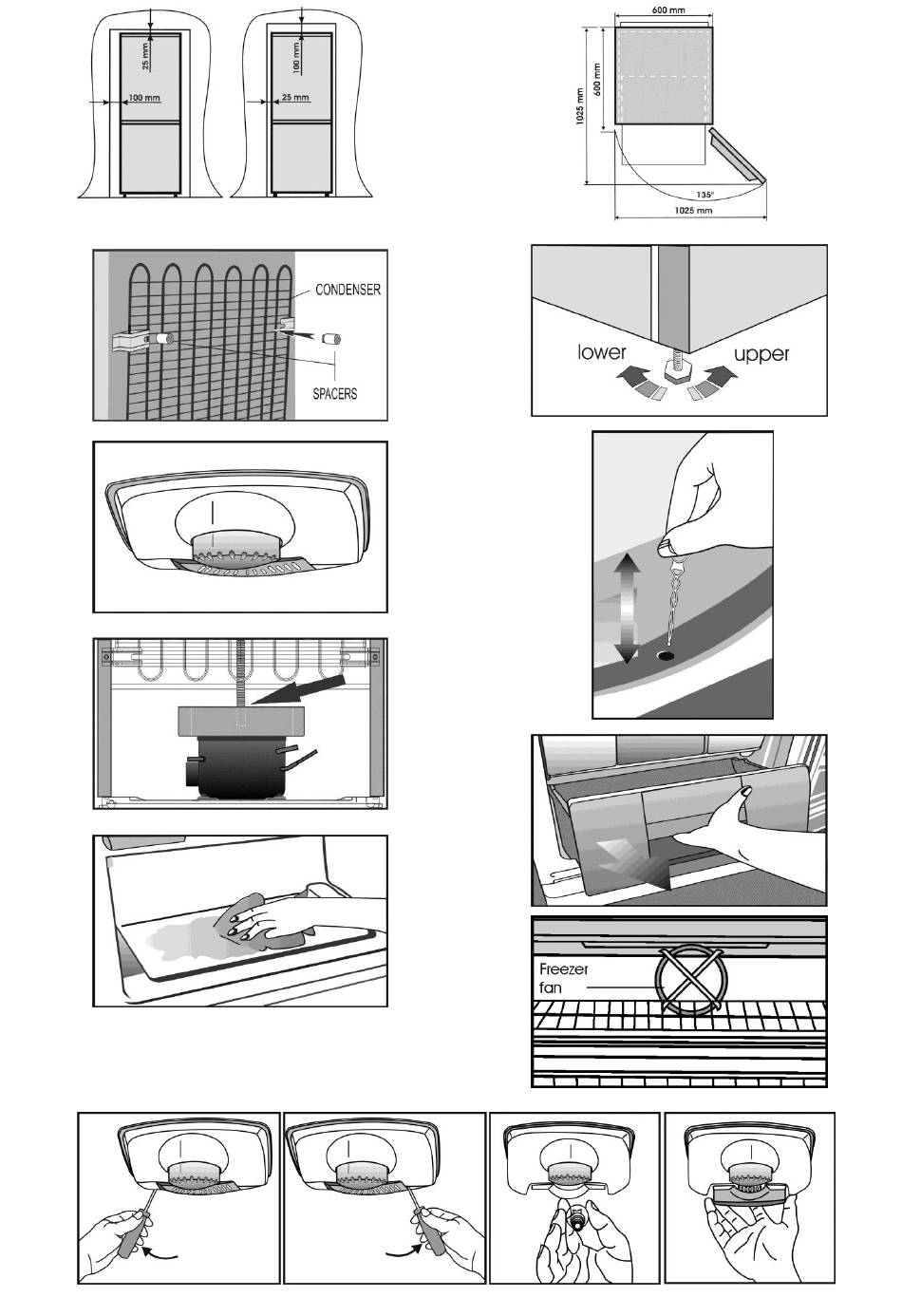 25 mm
100 mm
100 mm
25 mm

600 mm
600 mm
1025 mm
135°
1025 mm

CONDENSER
SPACERS

lower
upper

Freezer fan