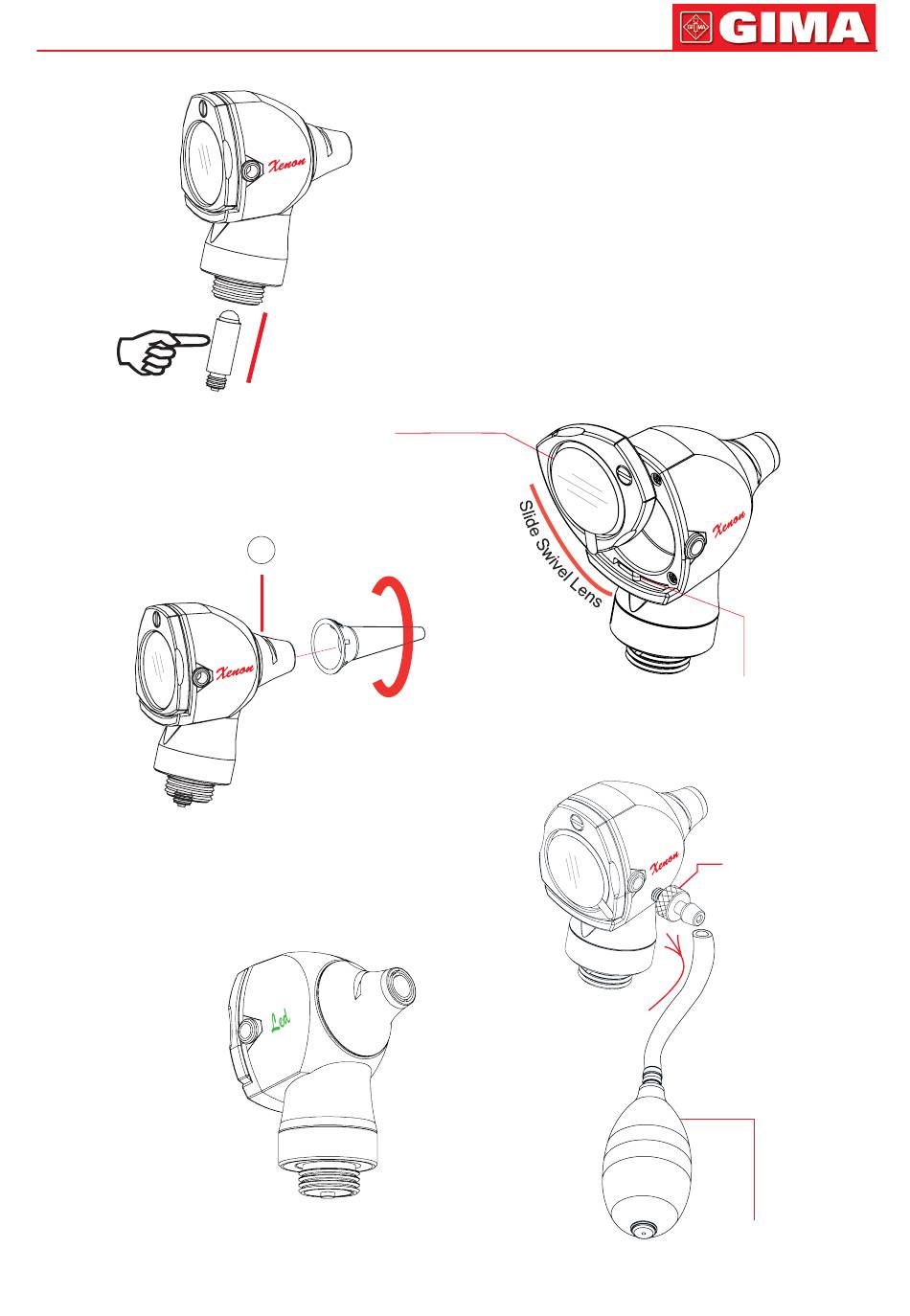 GIMA

Xenon

Slide Swivel Lens

Xenon

Xenon

Xenon

Led