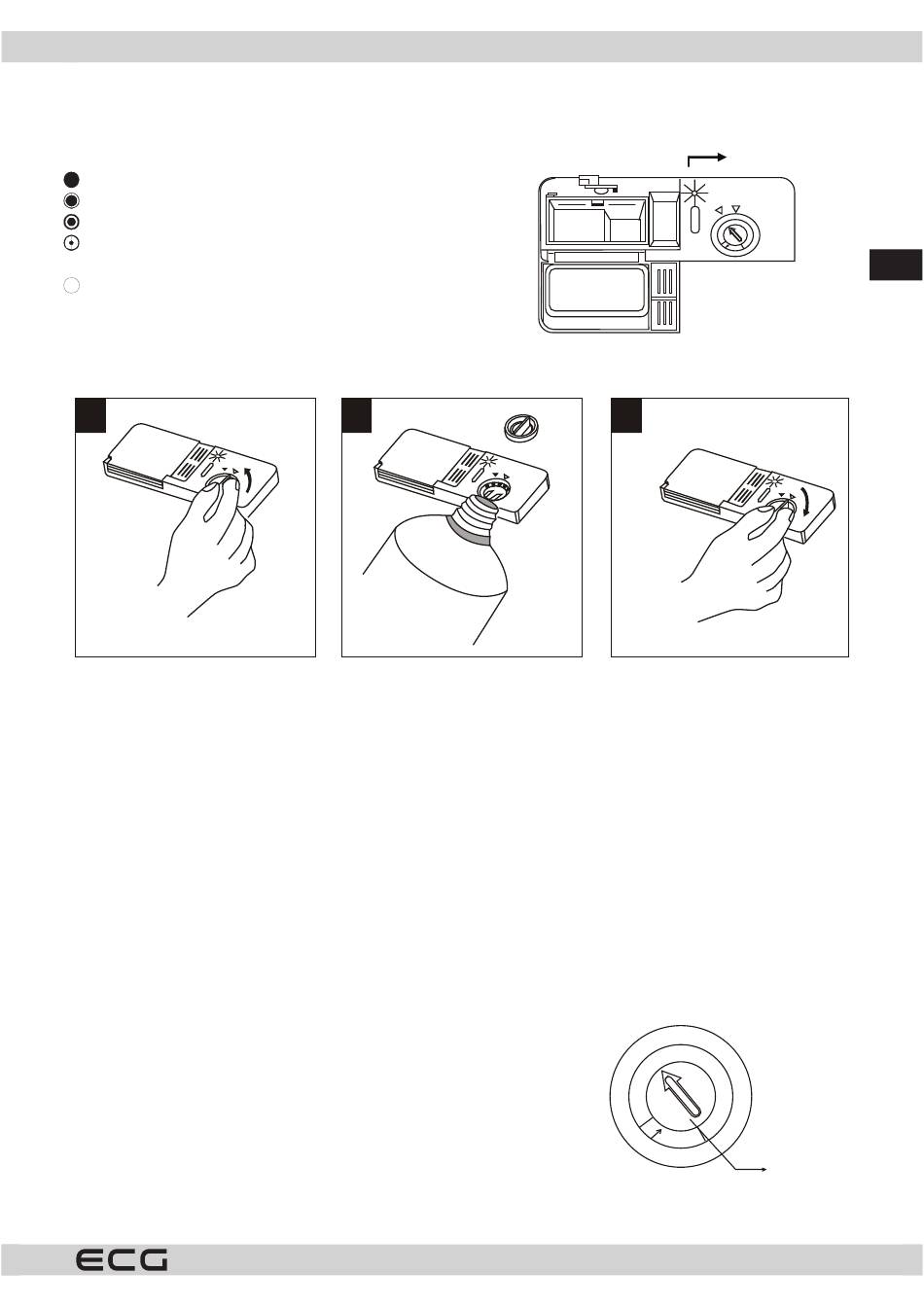 ECG