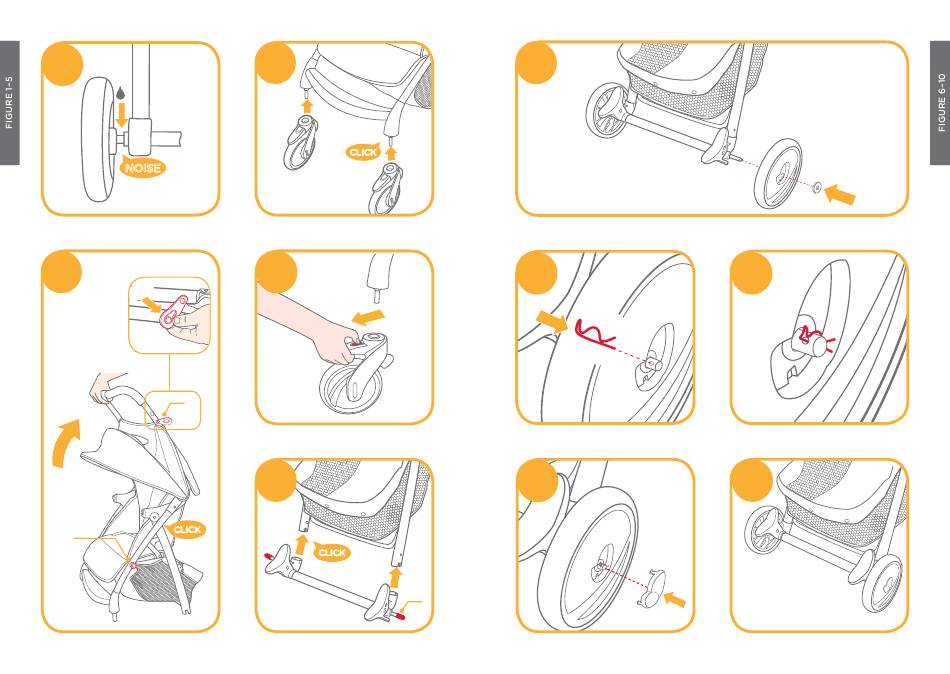 FIGURE 1-5

NOISE

CLICK

CLICK

CLICK

FIGURE 6-10