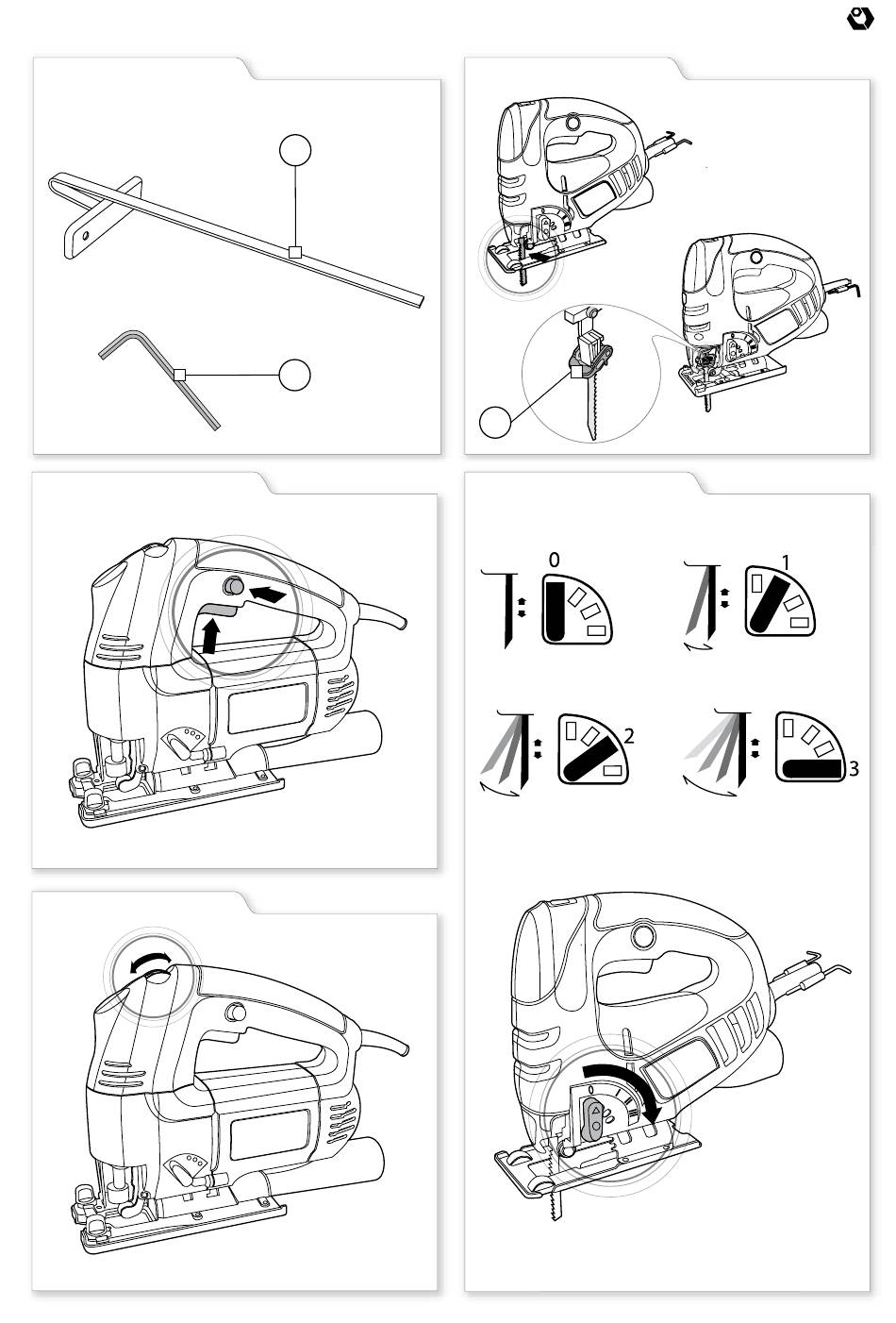 0

1

2

3