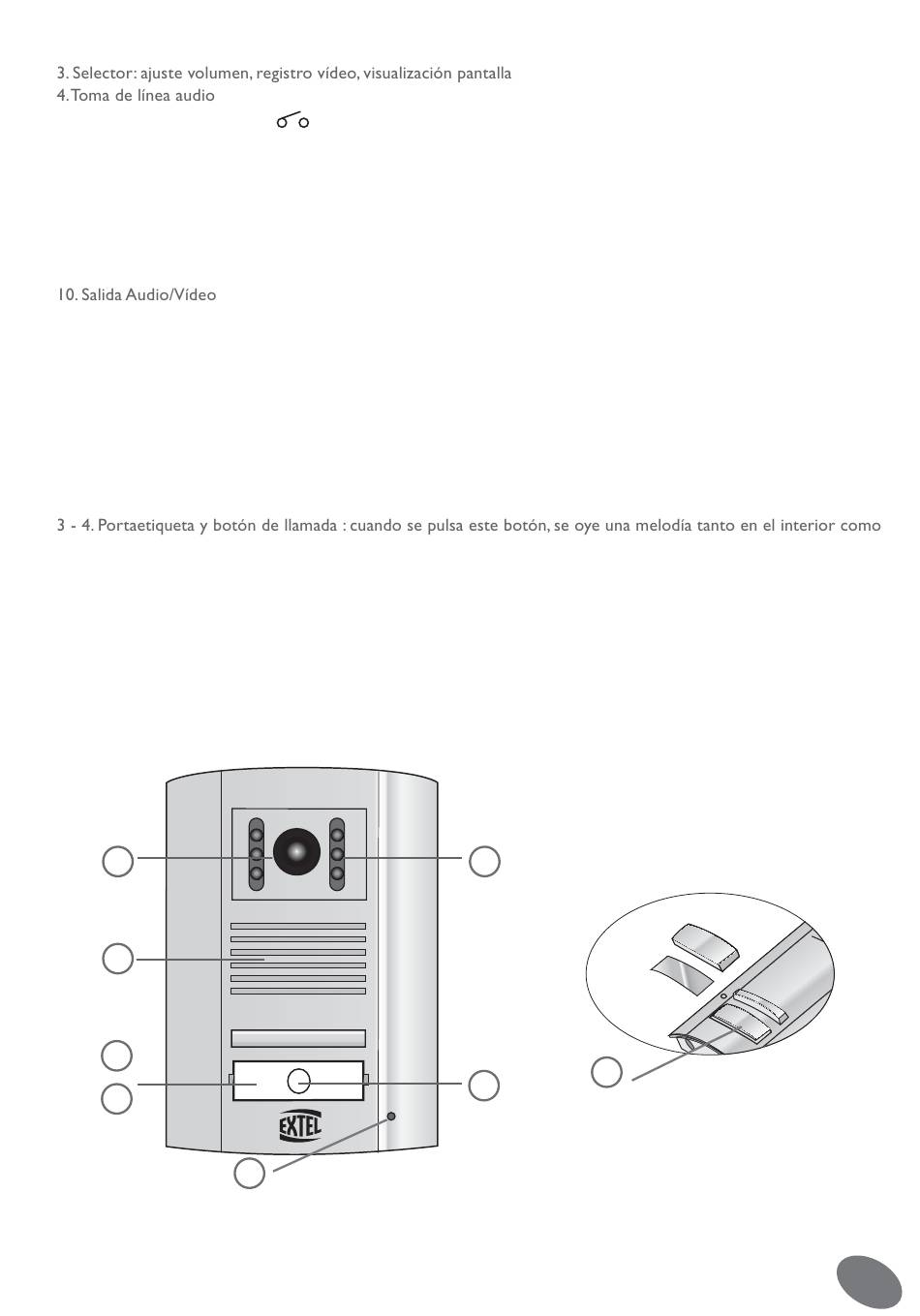 3. Selector: ajuste volumen, registro vídeo, visualización pantalla
4. Toma de línea audio

10. Salida Audio/Vídeo

3 - 4. Portaetiqueta y botón de llamada : cuando se pulsa este botón, se oye una melodía tanto en el interior como

EXTEL