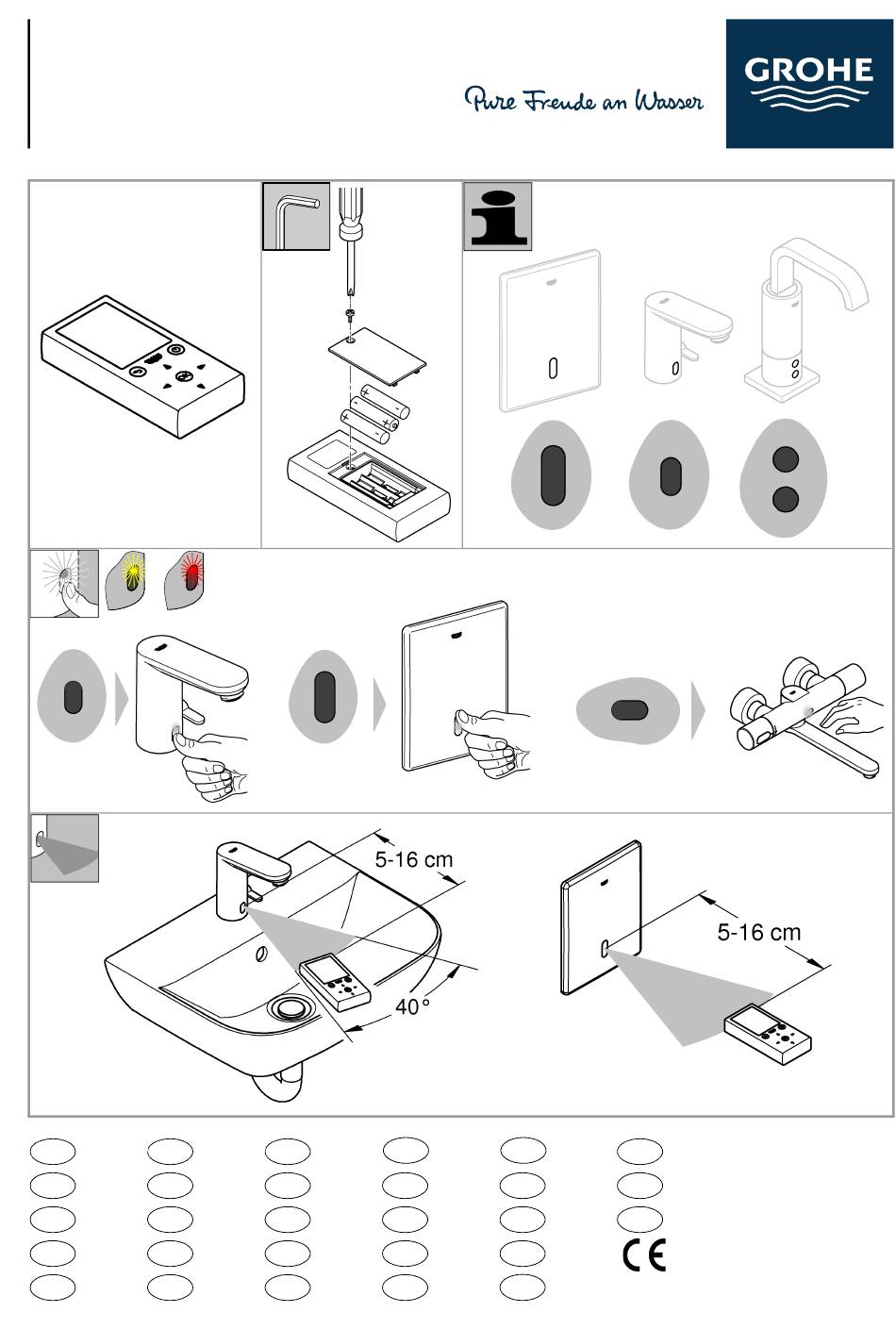 Pure Freude an Wasser

GROHE

5-16 cm

40°

5-16 cm

CE