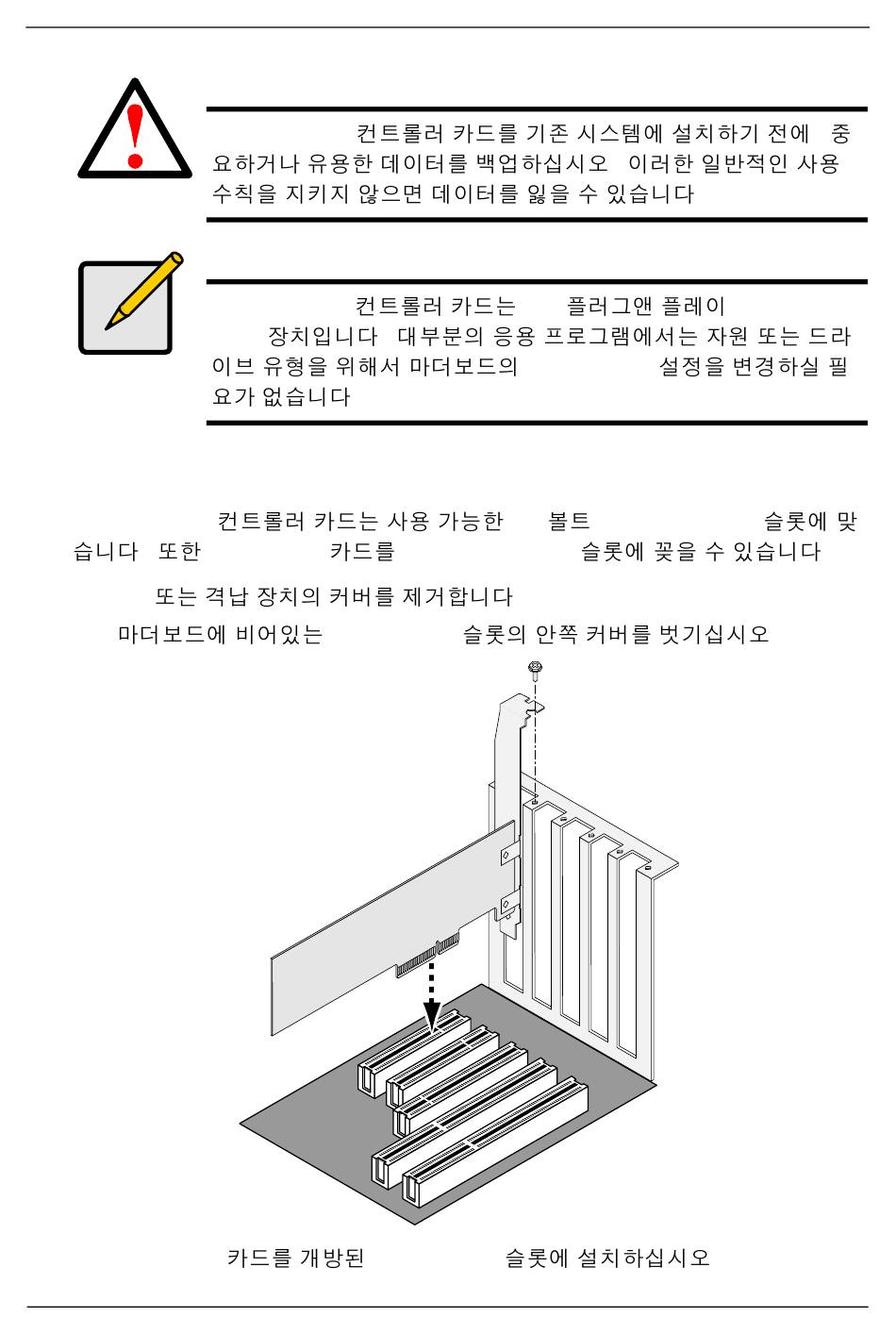 컨트롤러 카드를 기존 시스템에 설치하기 전에 중요하거나 유용한 데이터를 백업하십시오 이러한 일반적인 사용 수칙을 지키지 않으면 데이터를 잃을 수 있습니다

컨트롤러 카드는 플러그앤 플레이 장치입니다 대부분의 응용 프로그램에서는 자원 또는 드라이브 유형을 위해서 마더보드의 설정을 변경하실 필요가 없습니다

컨트롤러 카드는 사용 가능한 볼트 슬롯에 맞습니다 또한 카드를 슬롯에 꽂을 수 있습니다

또는 격납 장치의 커버를 제거합니다

마더보드에 비어있는 슬롯의 안쪽 커버를 벗기십시오

카드를 개방된 슬롯에 설치하십시오