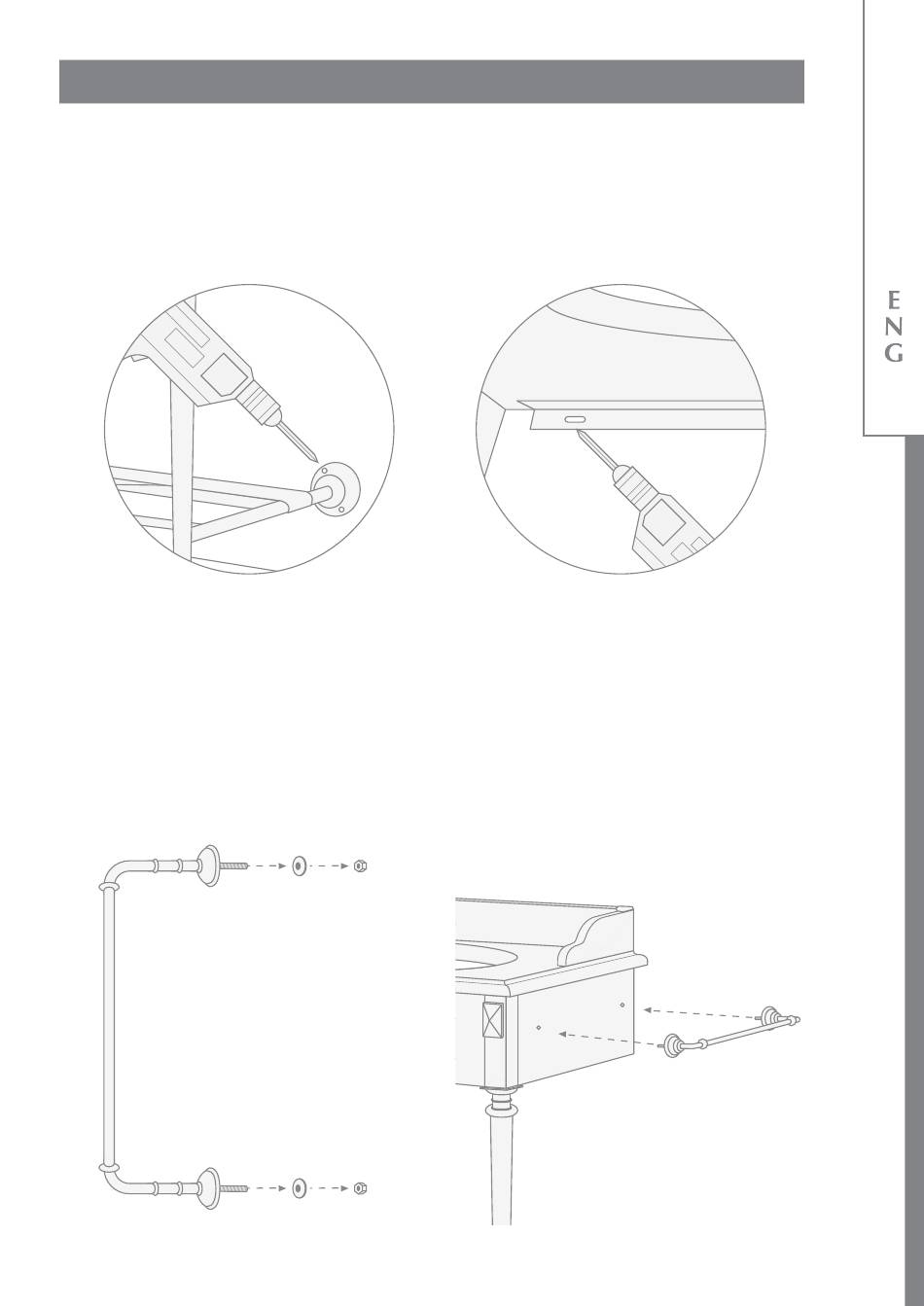 E
N
G