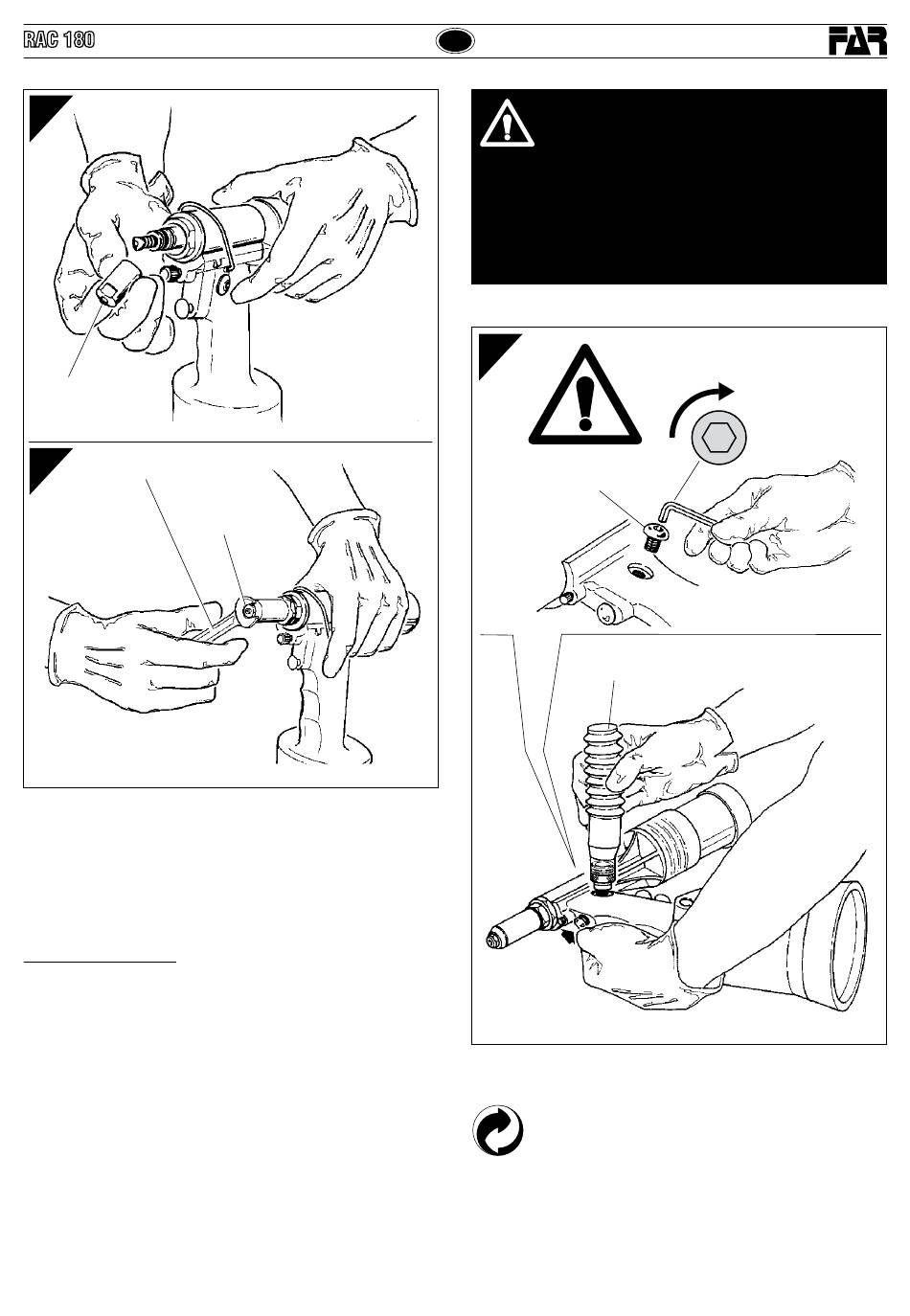 RAC 180

FAR