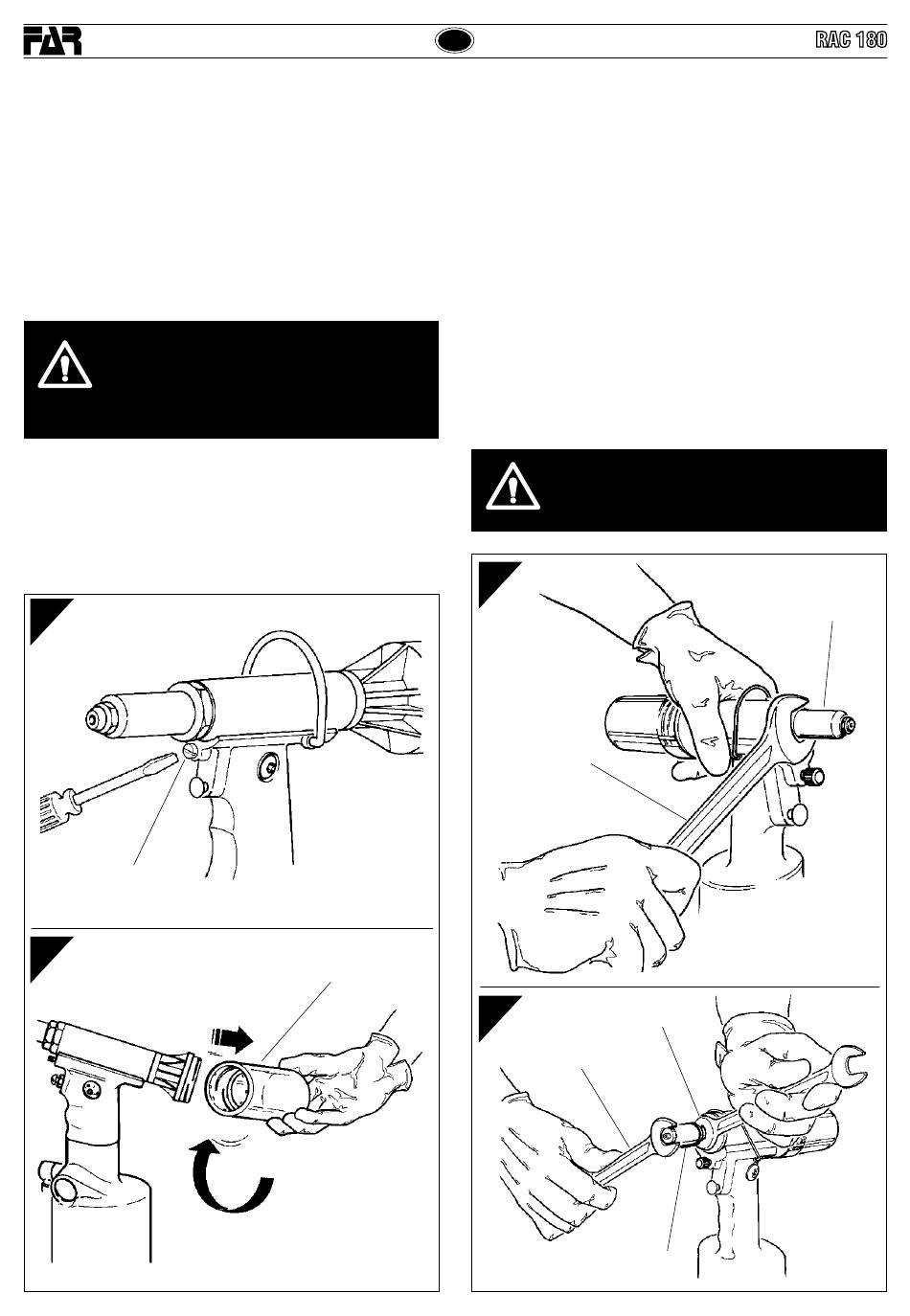 FAR

RAC 180