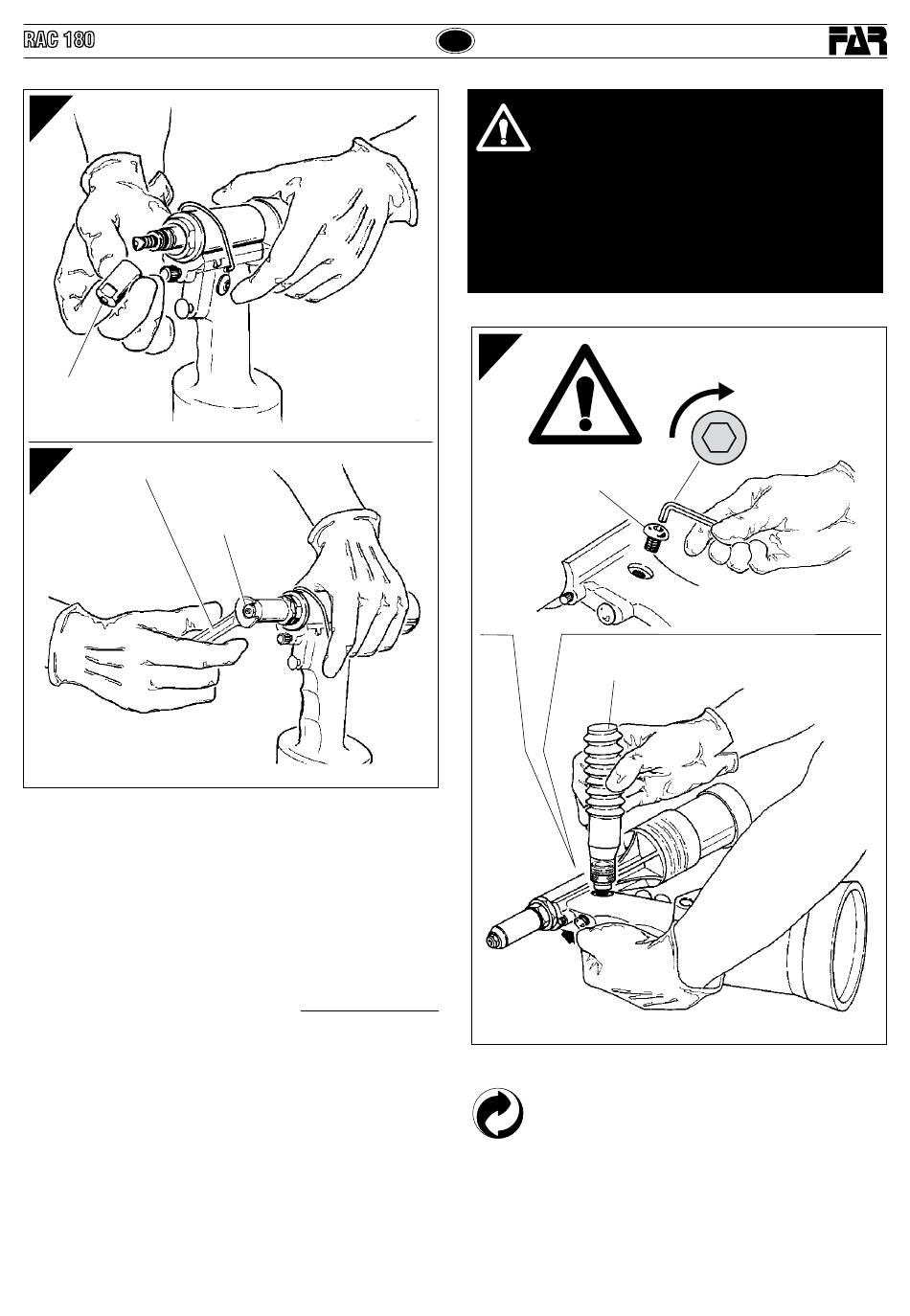 RAC 180

FAR