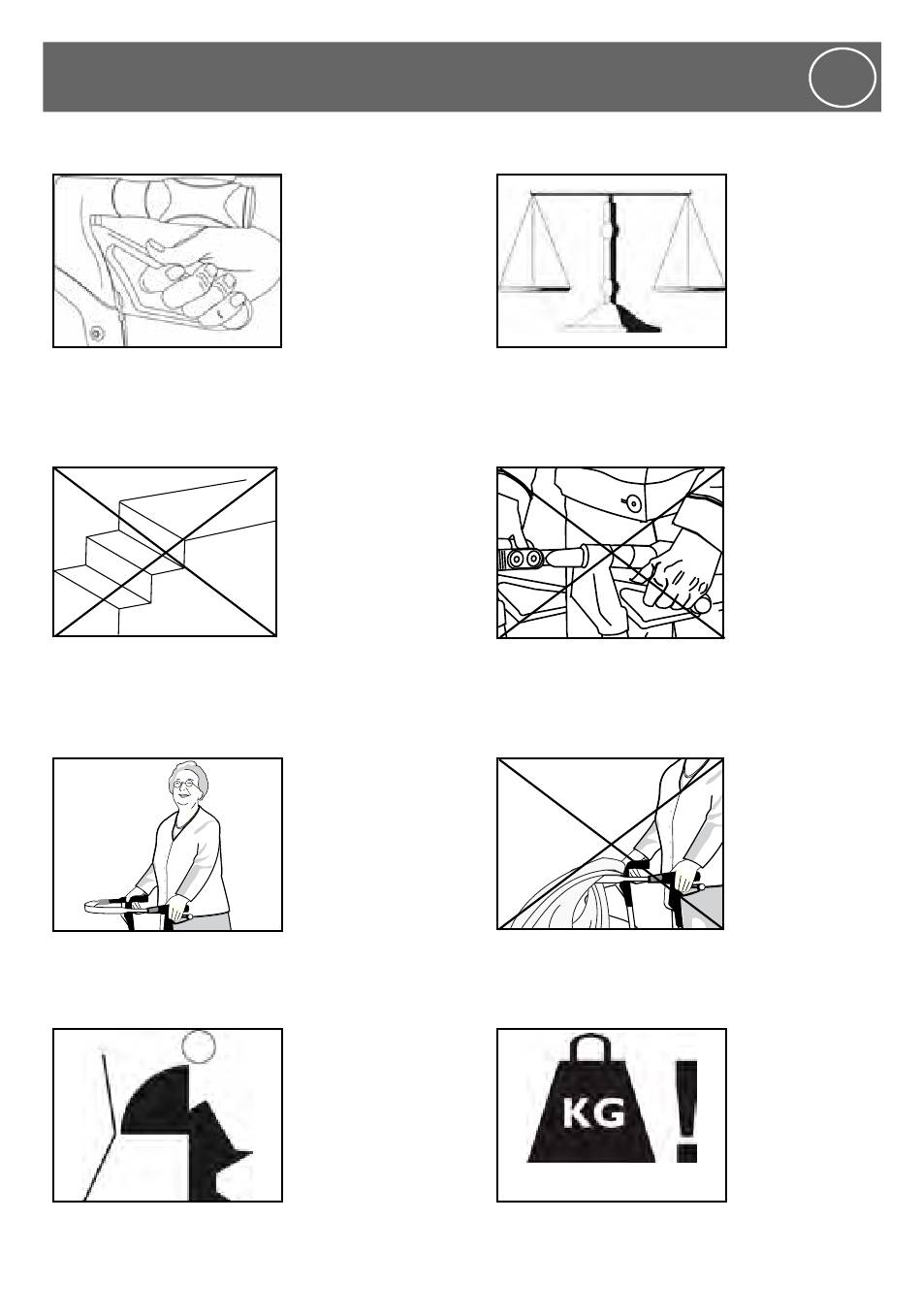 KG
!