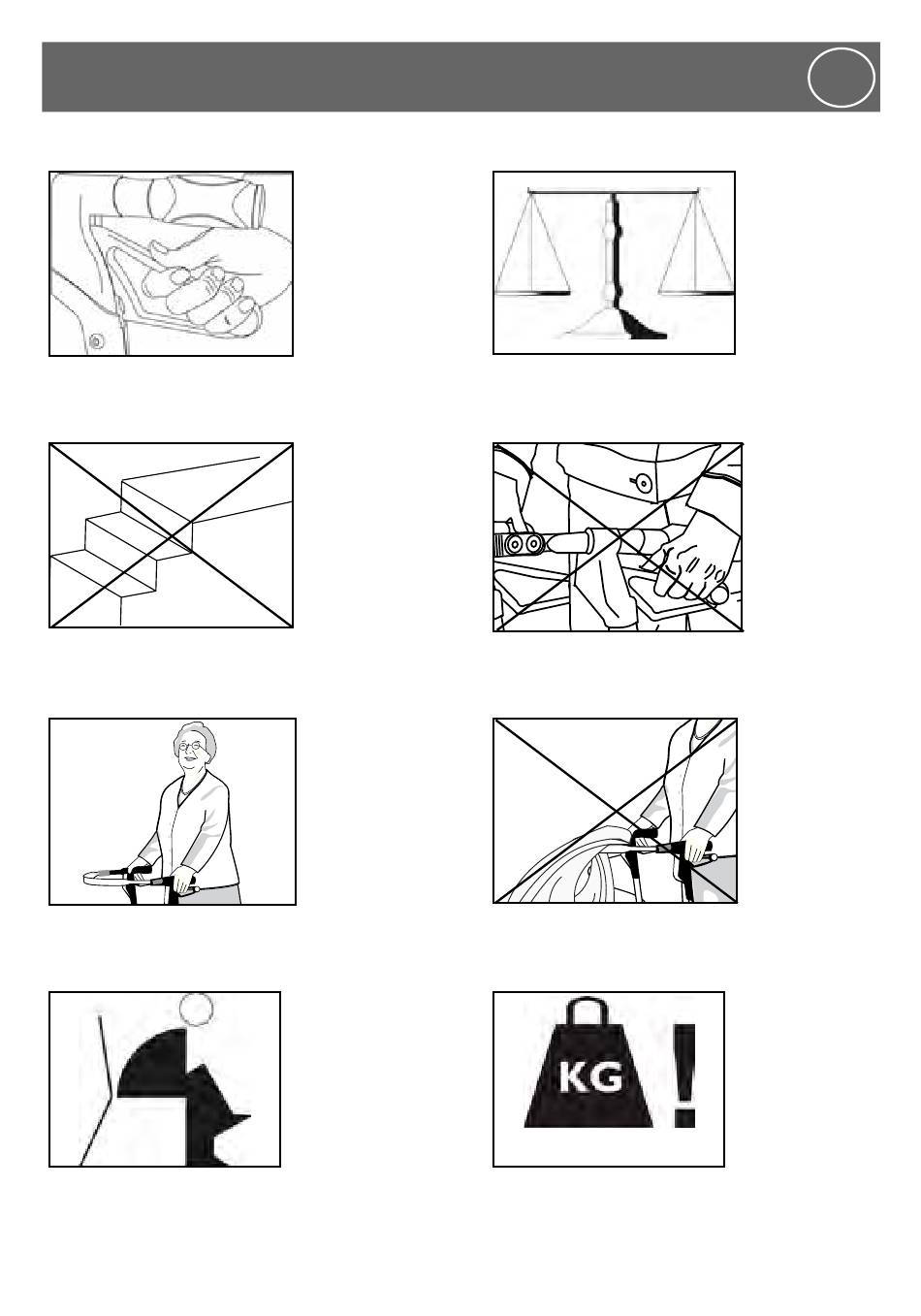 KG
!