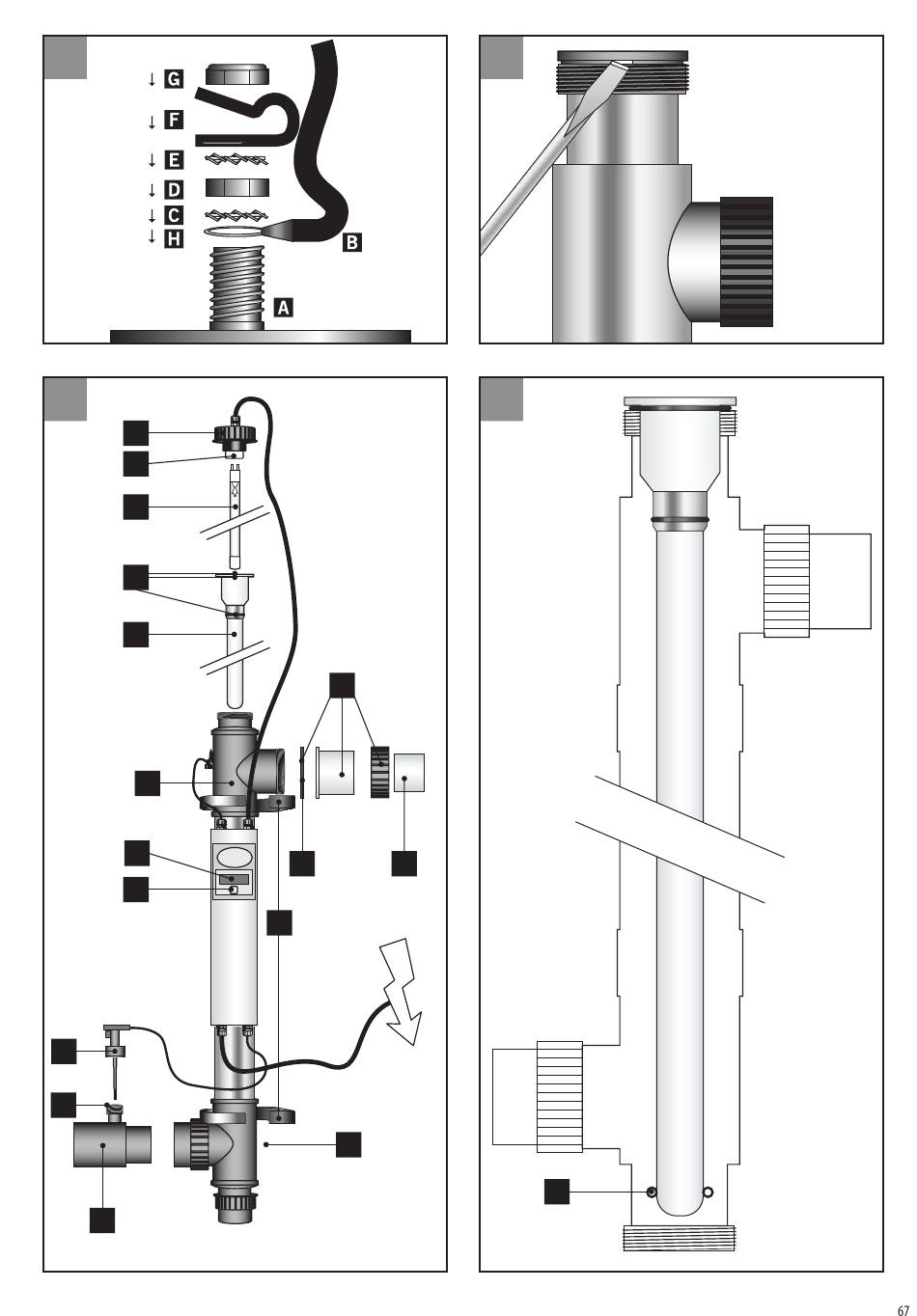 G
F
E
D
C
H
B
A

67