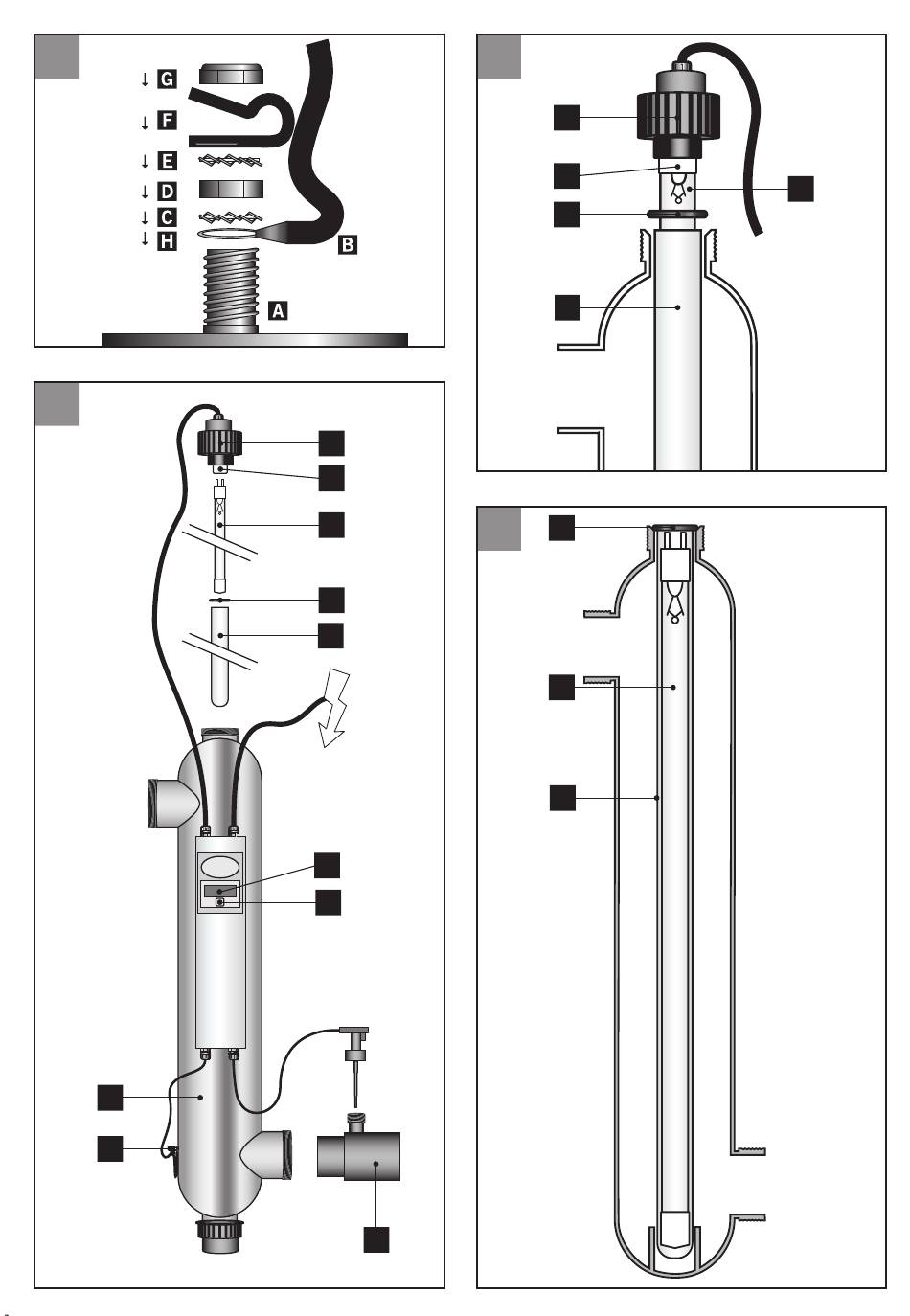 ↓ G
↓ F
↓ E
↓ D
↓ C
↓ H
B
A