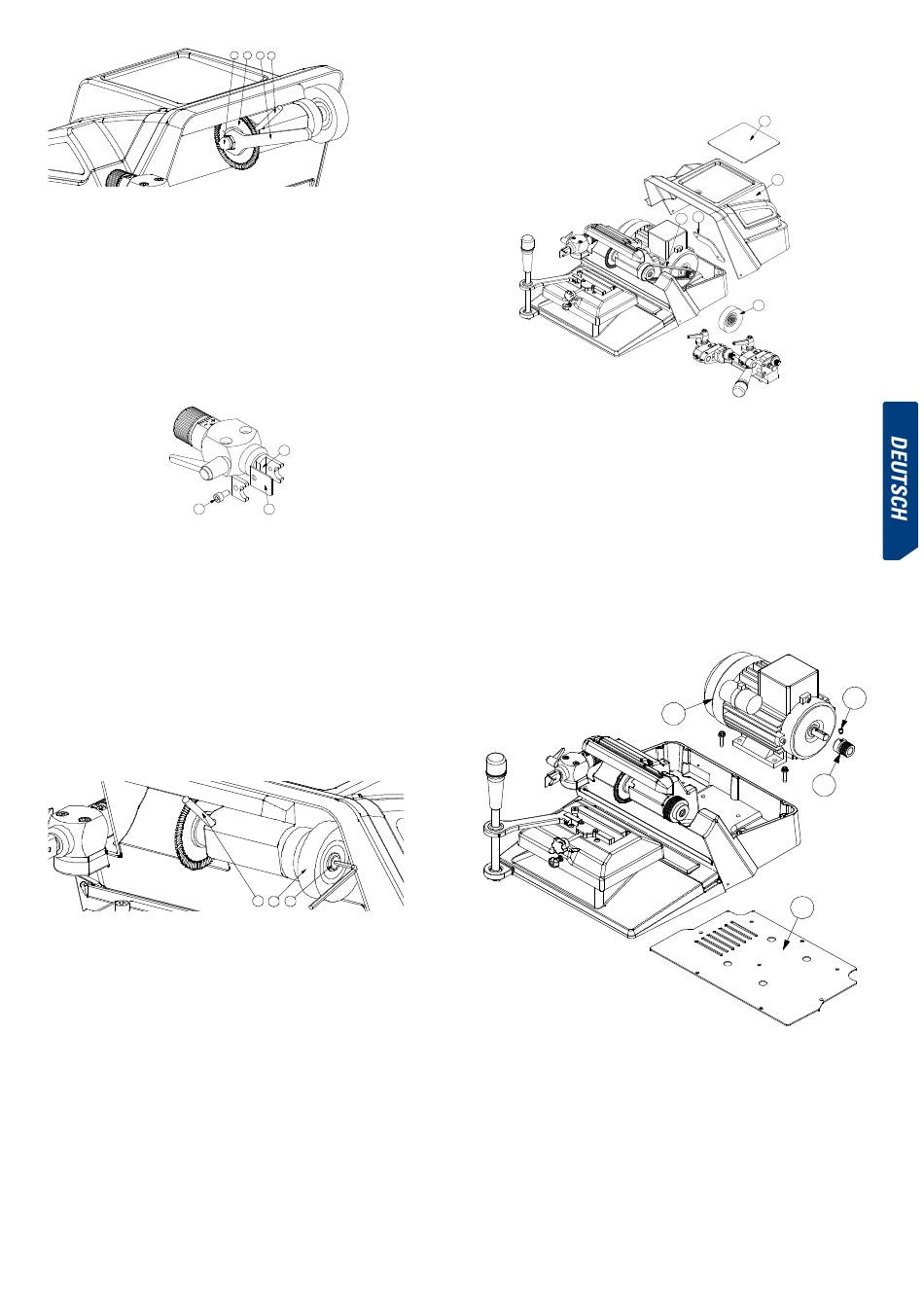 DEUTSCH