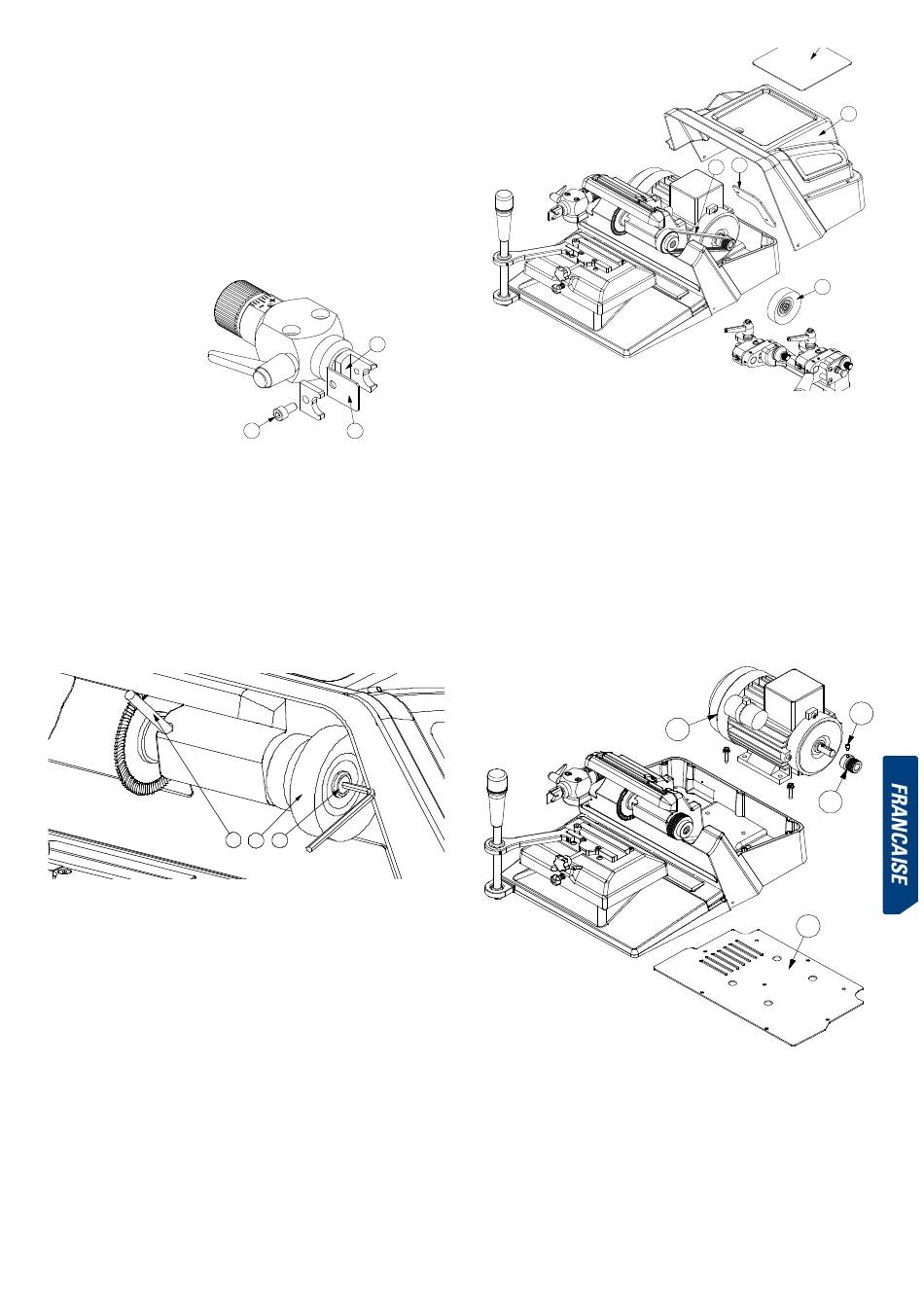 FRANCAISE