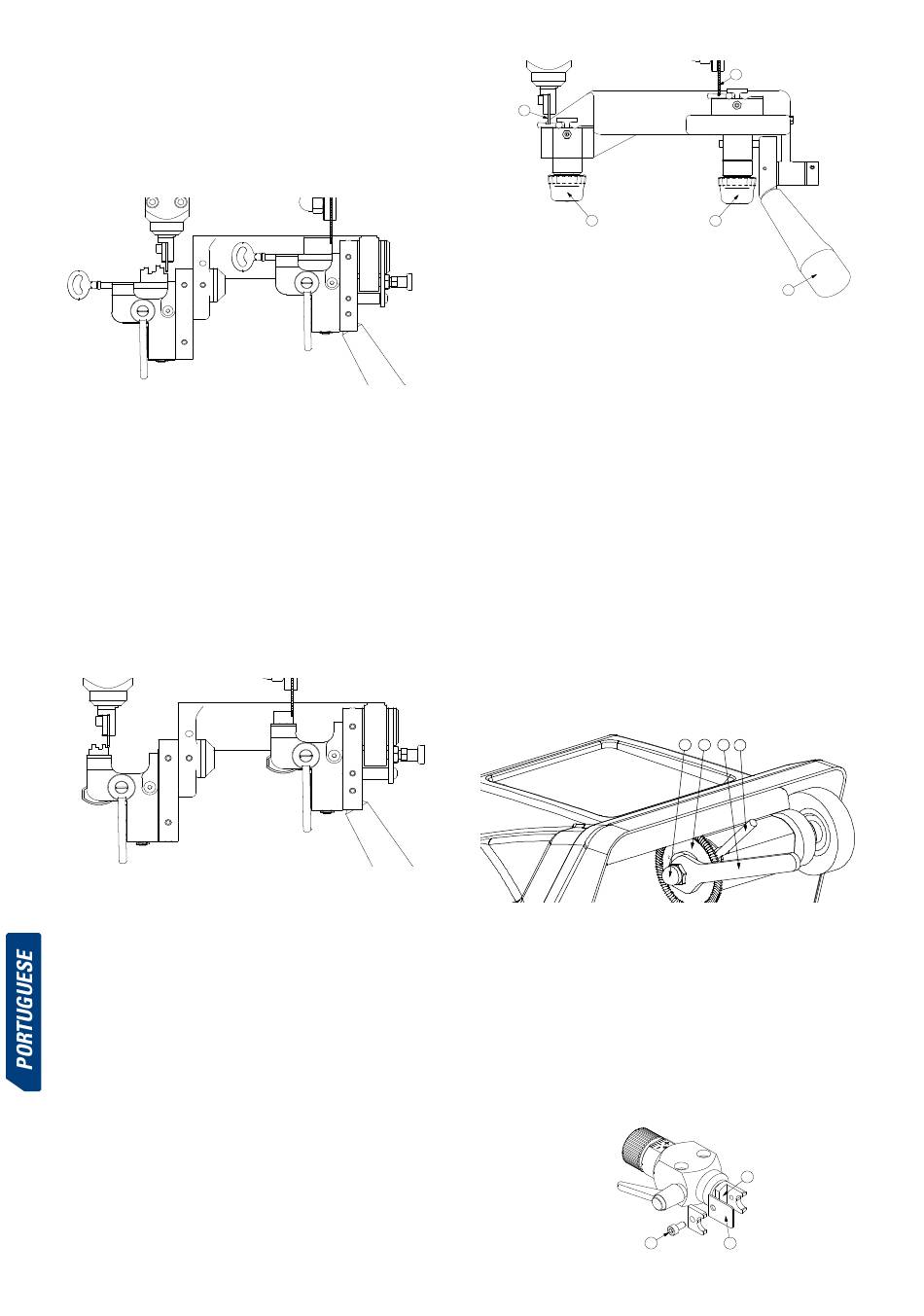 PORTUGUESE