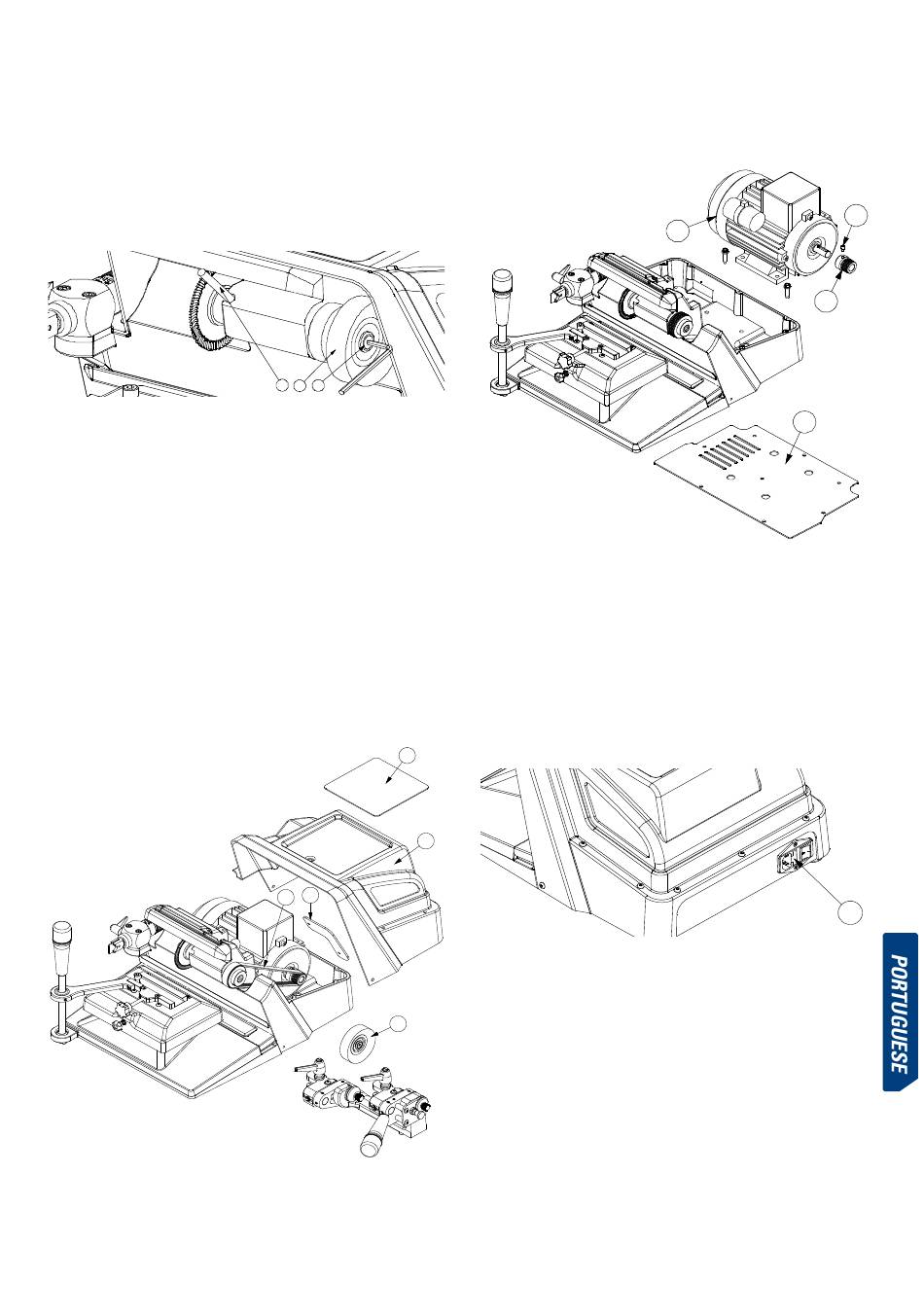 PORTUGUESE