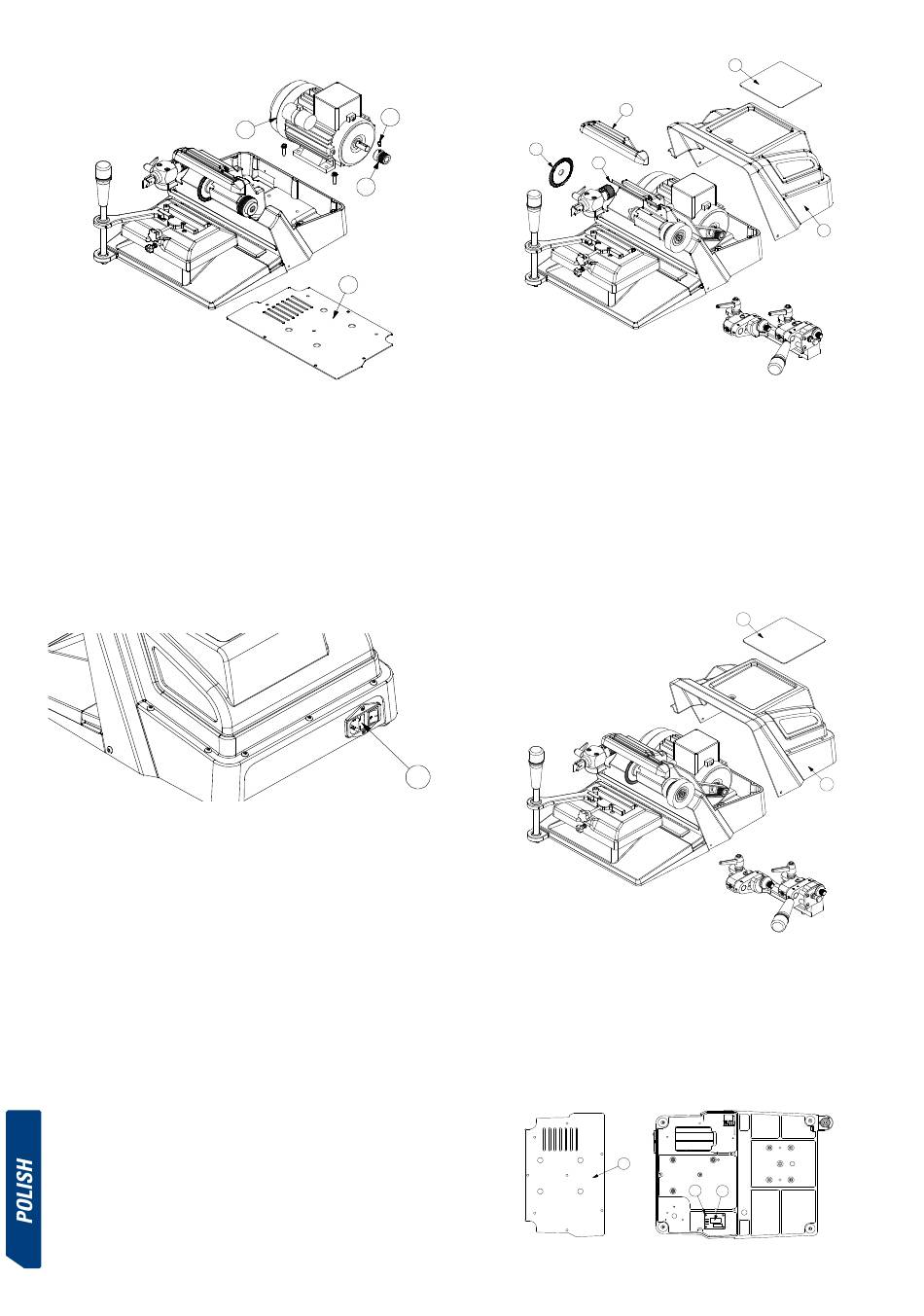 POLISH