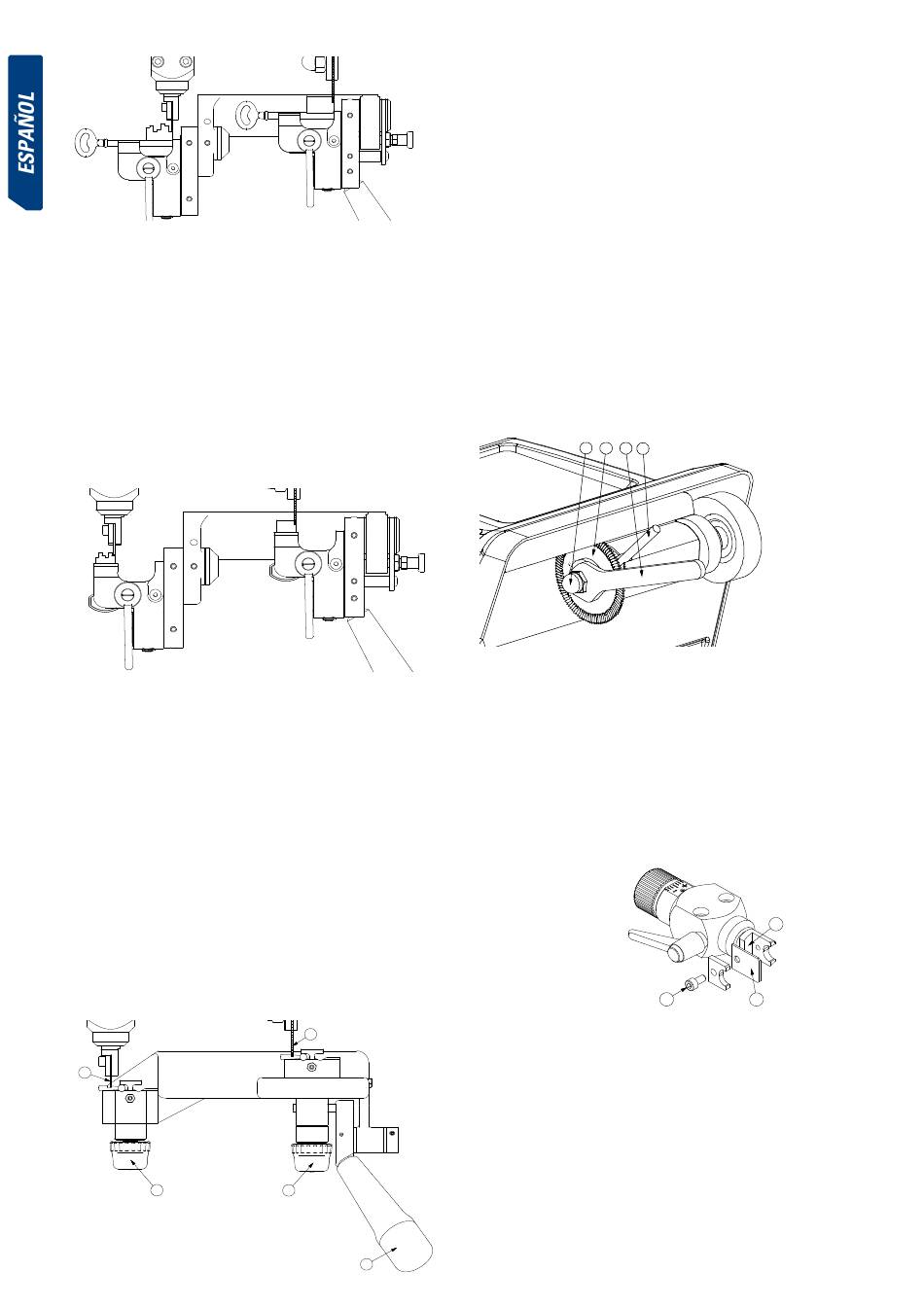 ESPAÑOL