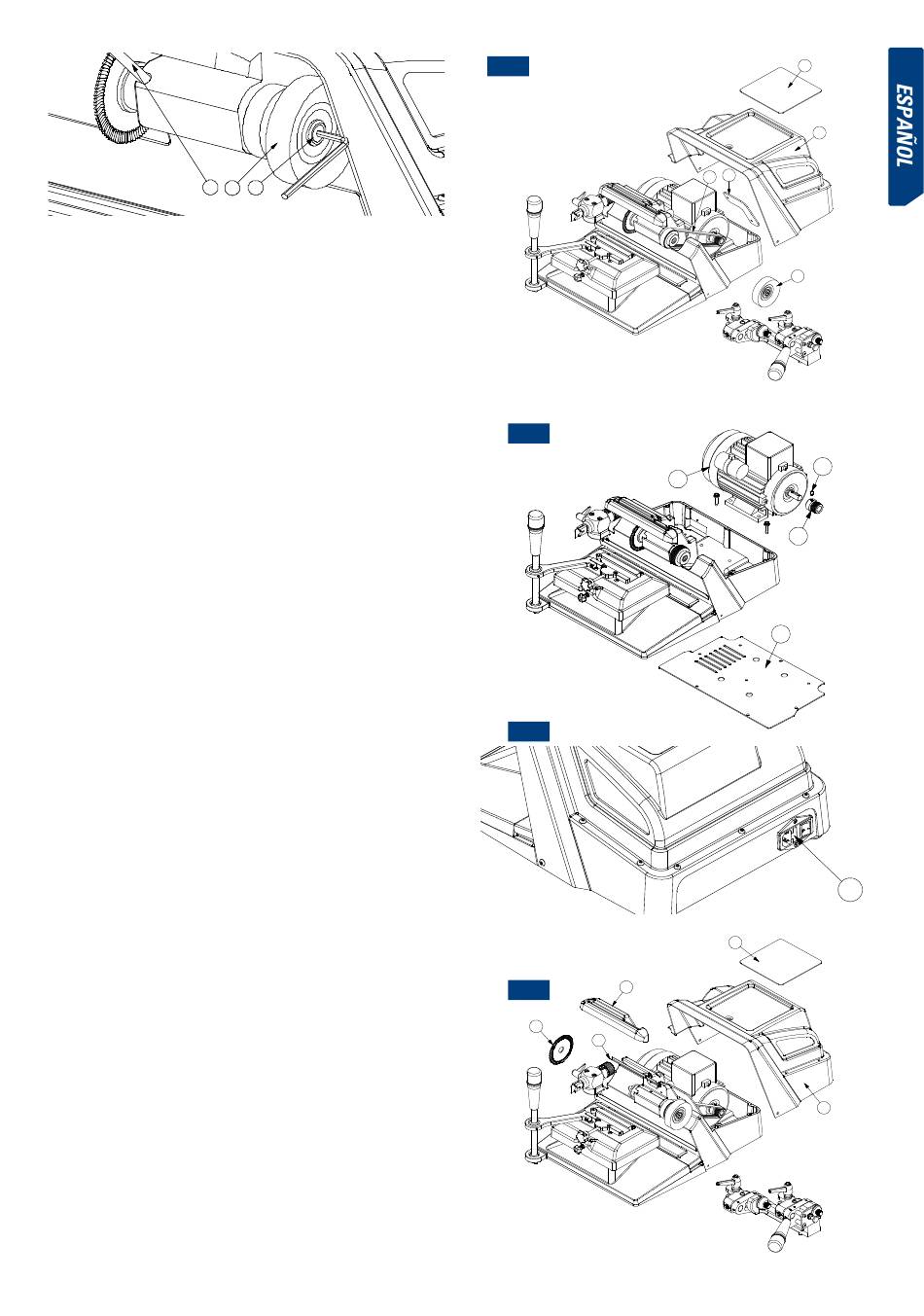 ESPAÑOL