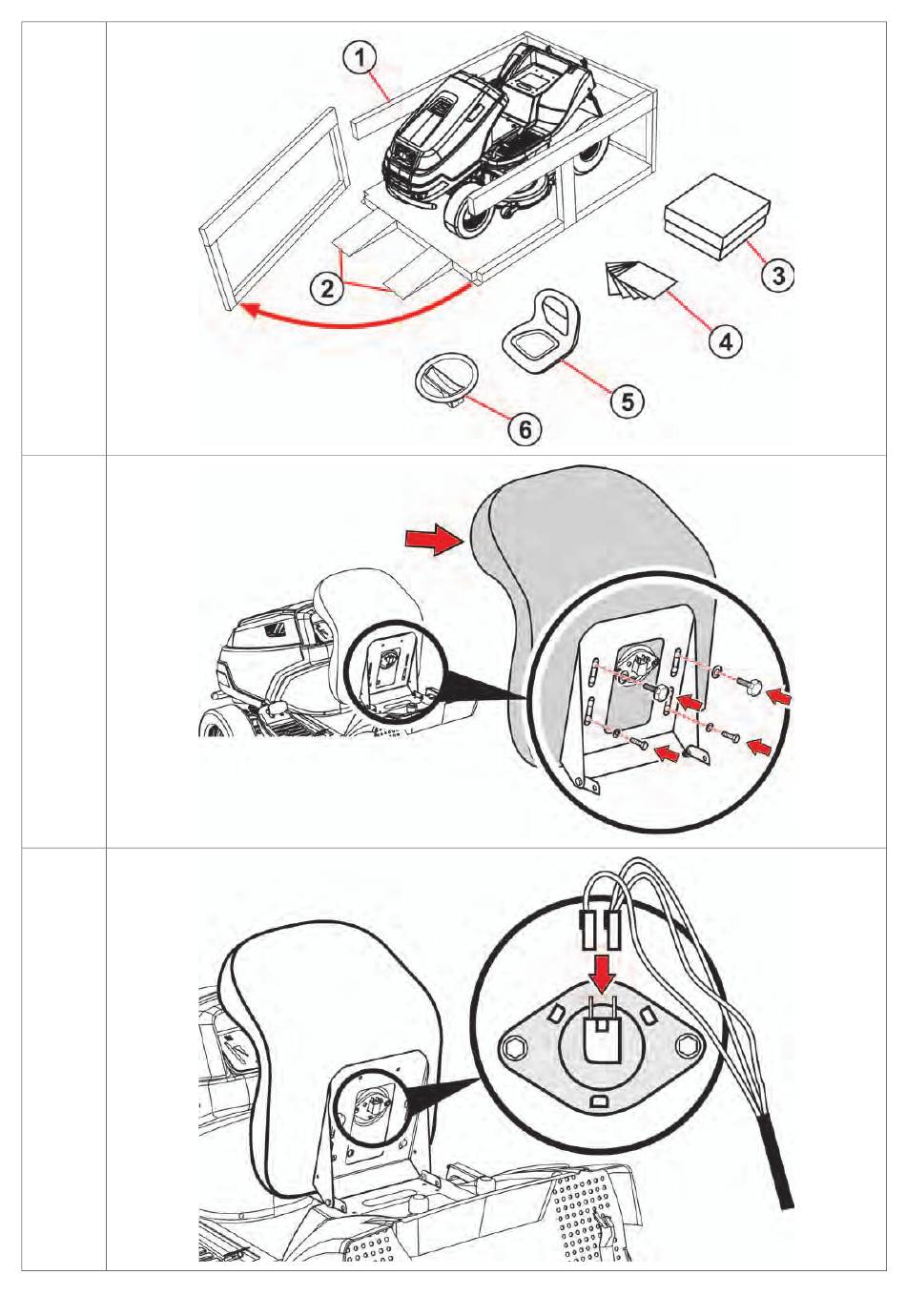 1
2
3
4
5
6