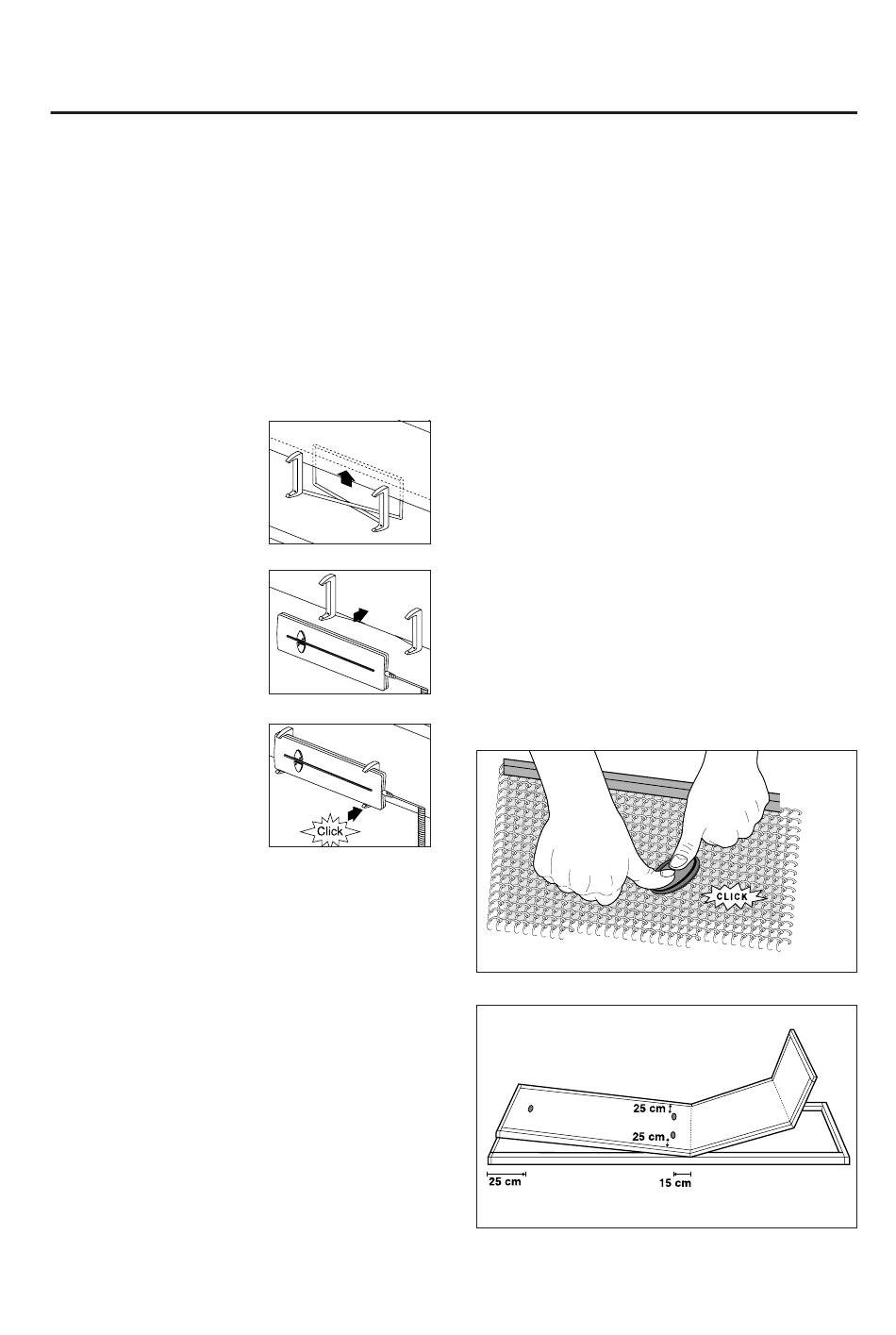 Click

CLICK

25 cm

25 cm

25 cm

15 cm