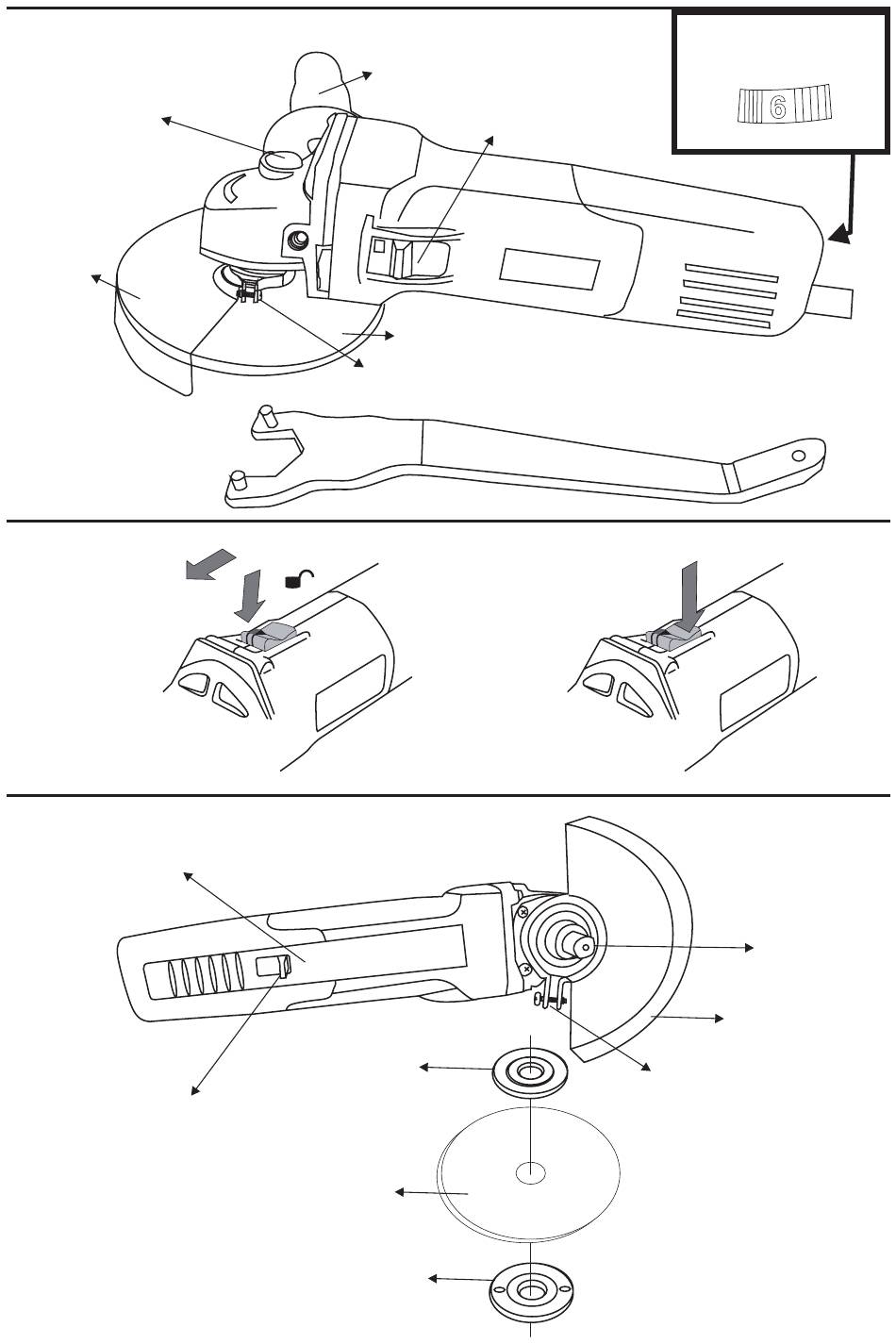 6