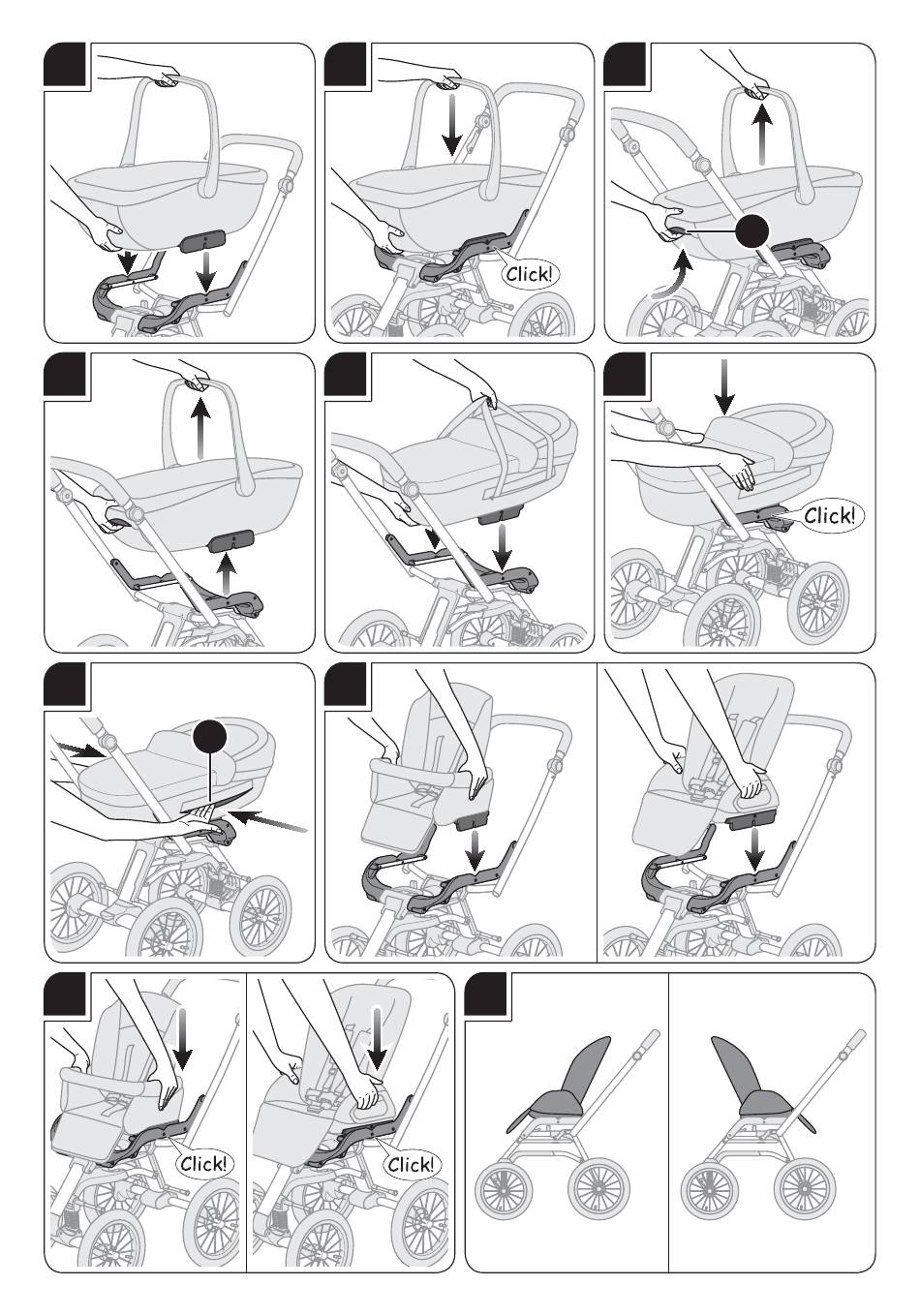 Click!

Click!

Click!

Click!