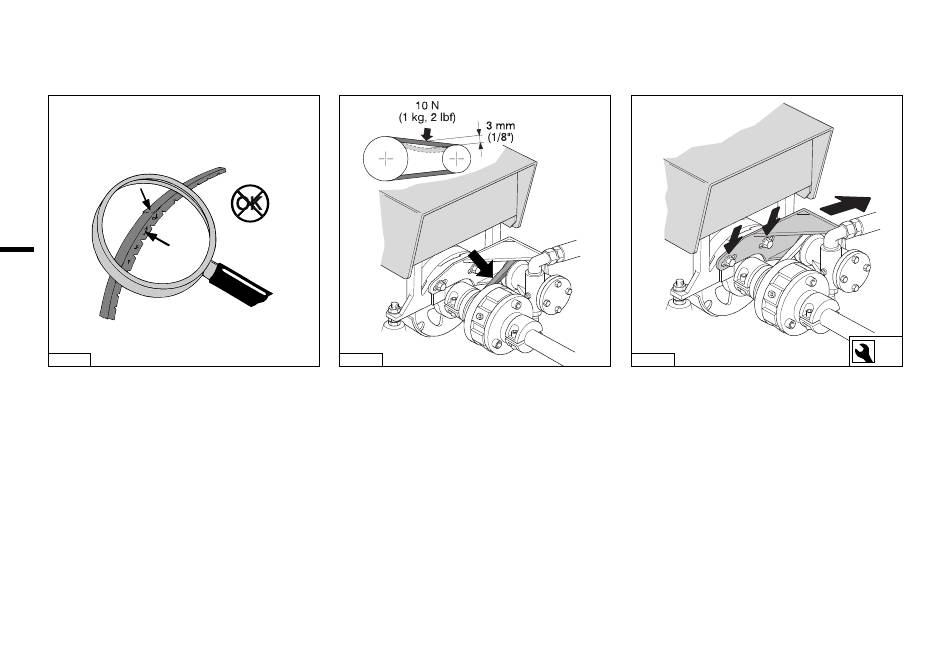 OK

10 N
(1 kg. 2 lbf)

3 mm
(1/8")