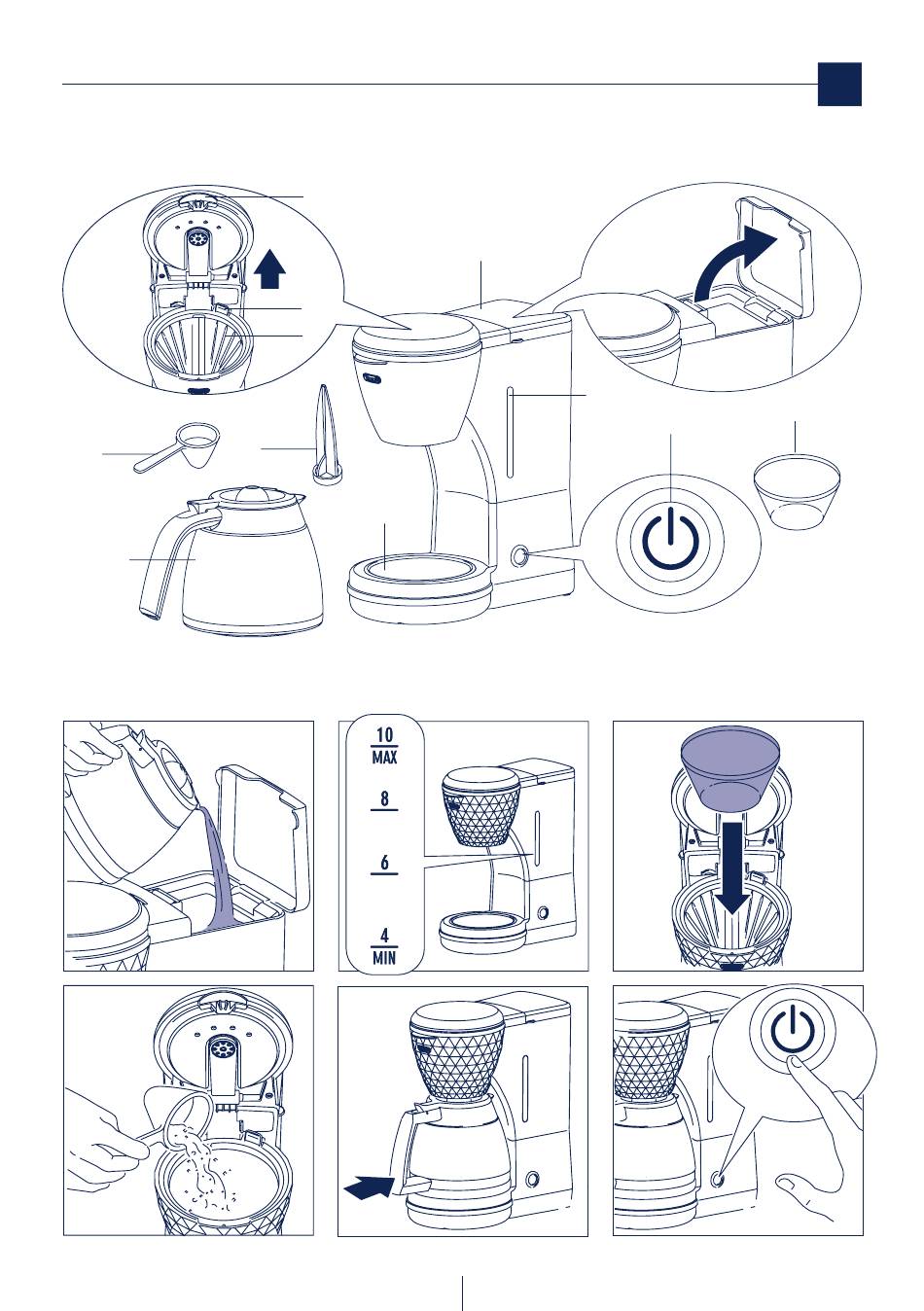 10
MAX
8
6
4
MIN